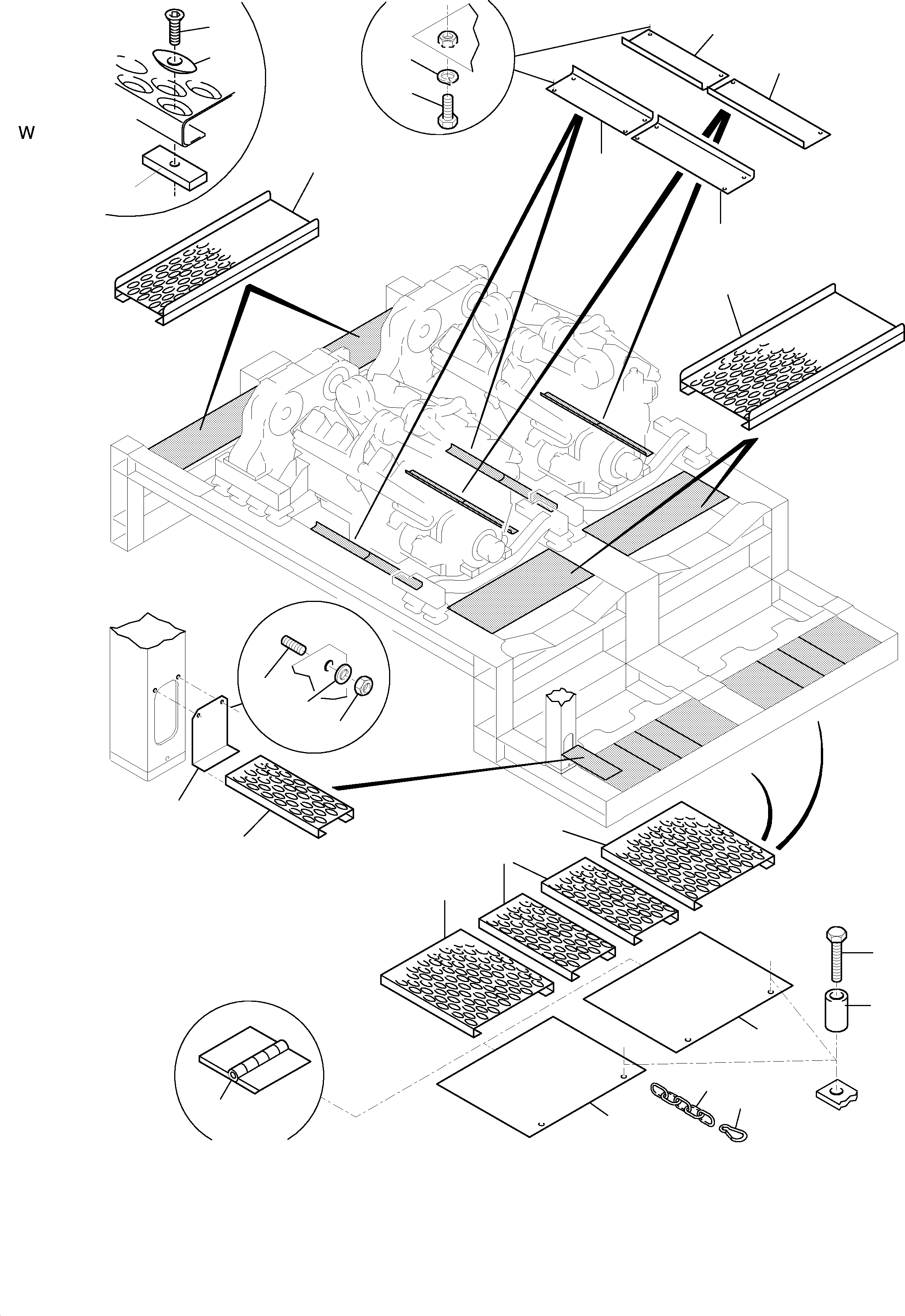 W