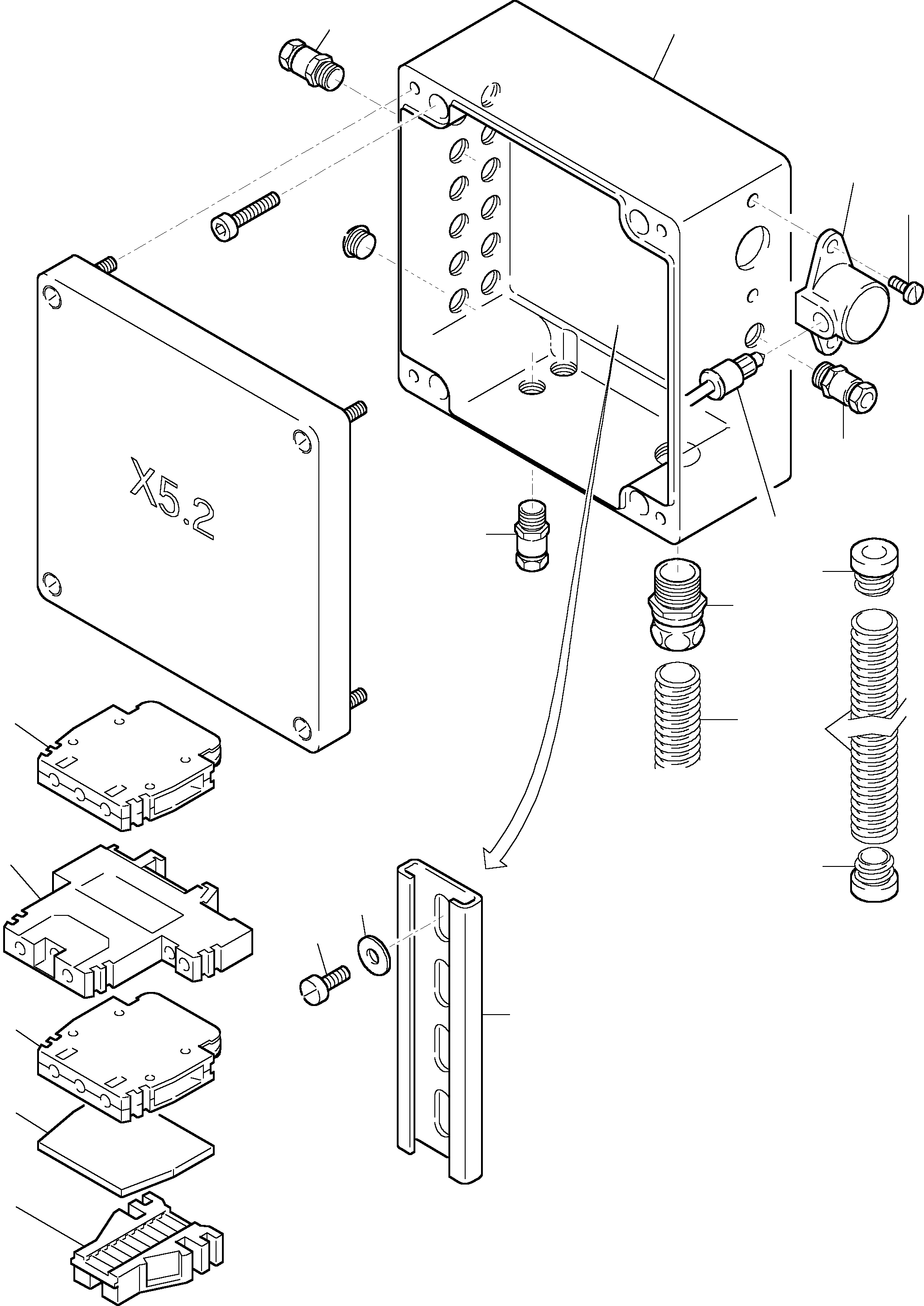 X5.2