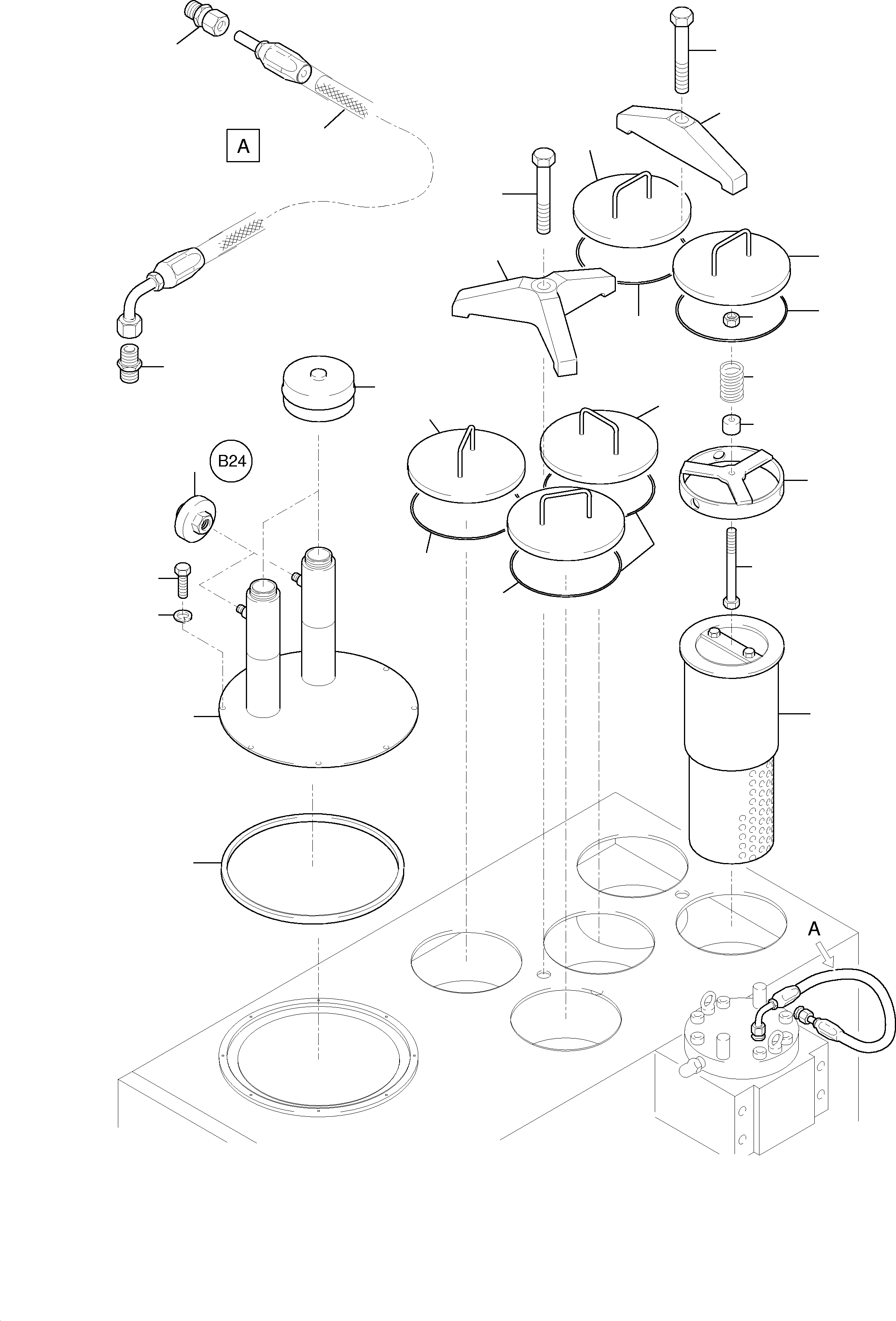 A

B24

A