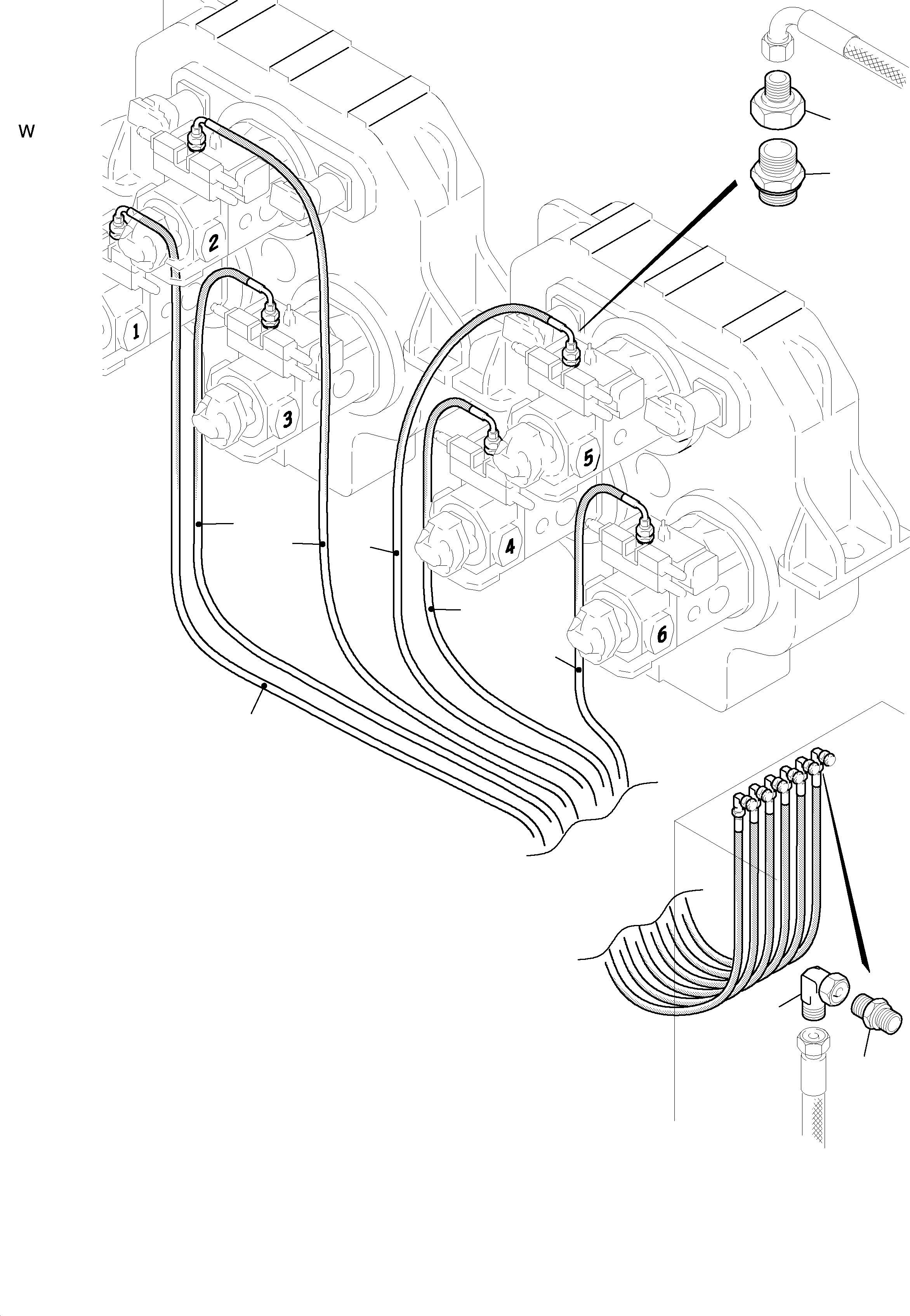 W

2

1

3

5

4

6