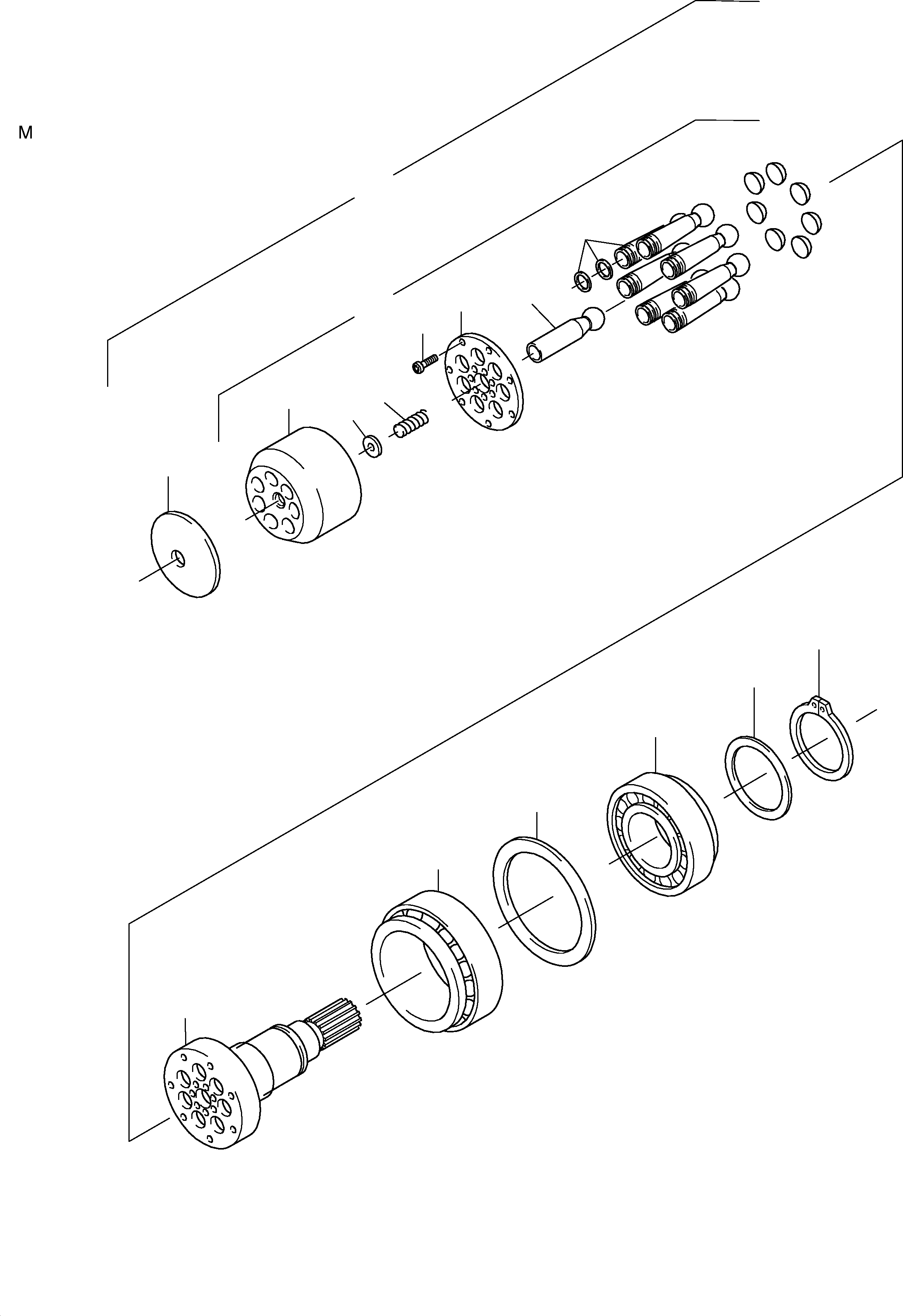 M