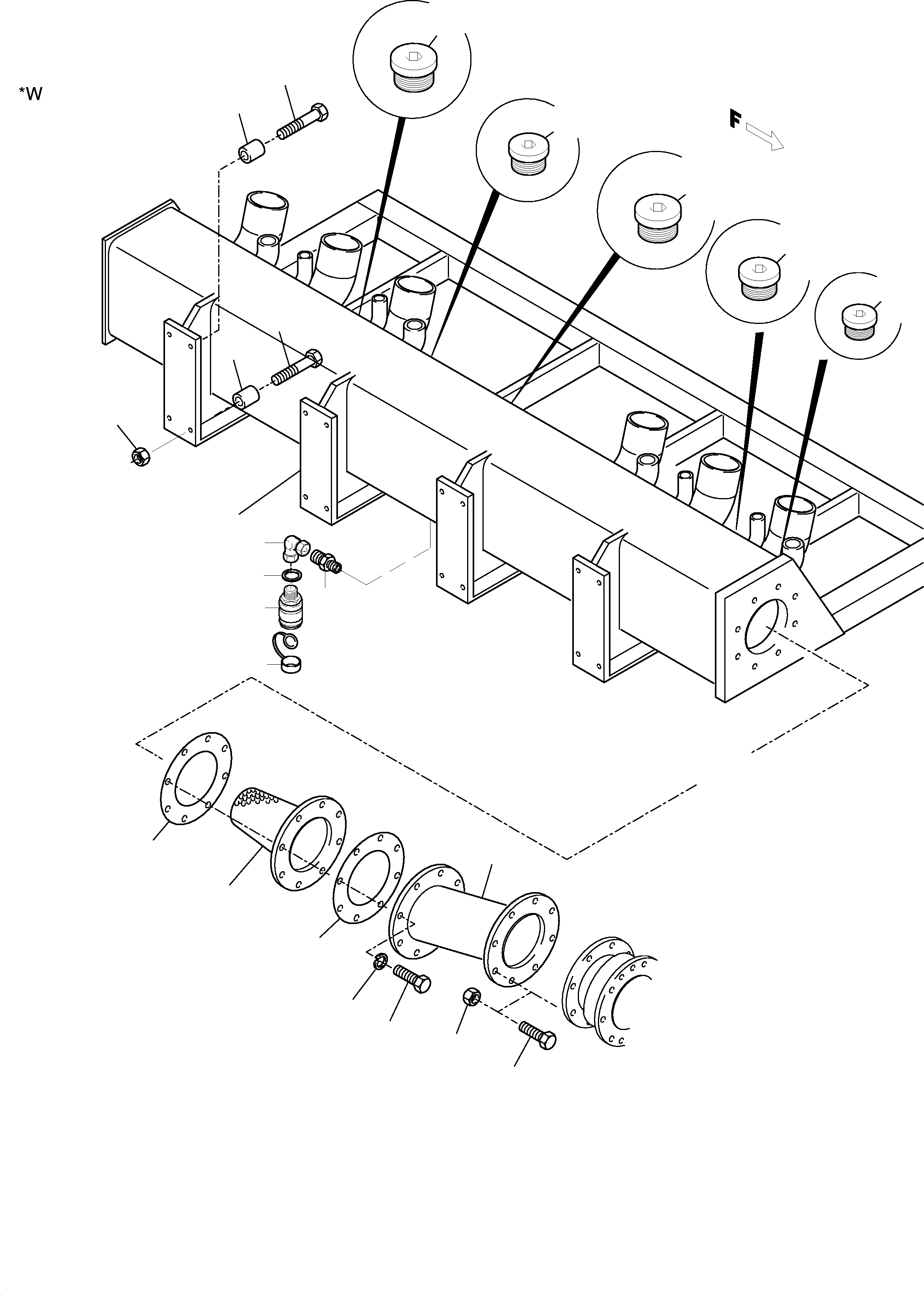 *W

F