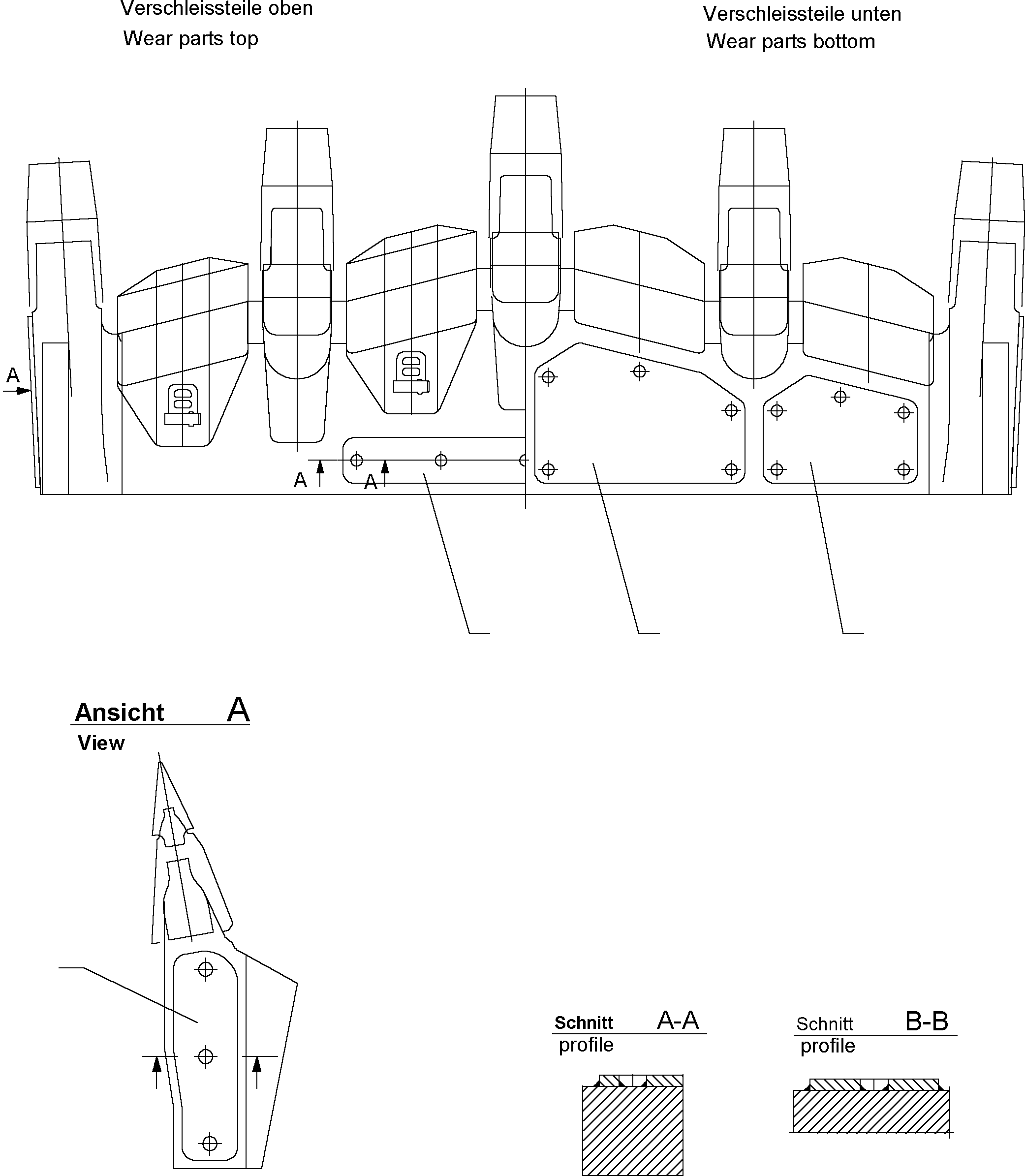 Verschleissteile oben
Wear parts top

Verschleissteile unten
Wear parts bottom

A

A

A

Ansicht A
View

Schnitt A-A
profile

Schnitt B-B
profile