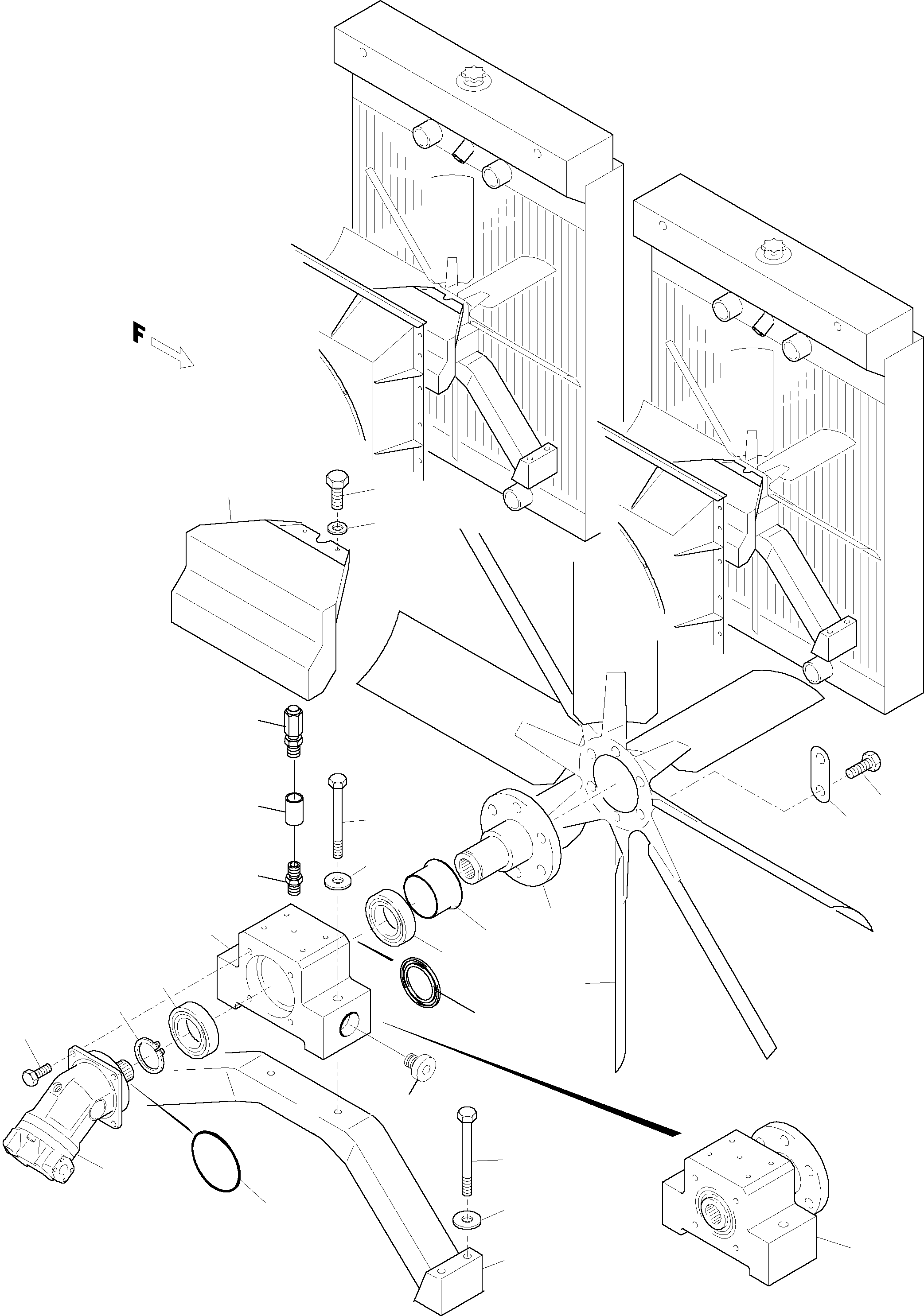 F