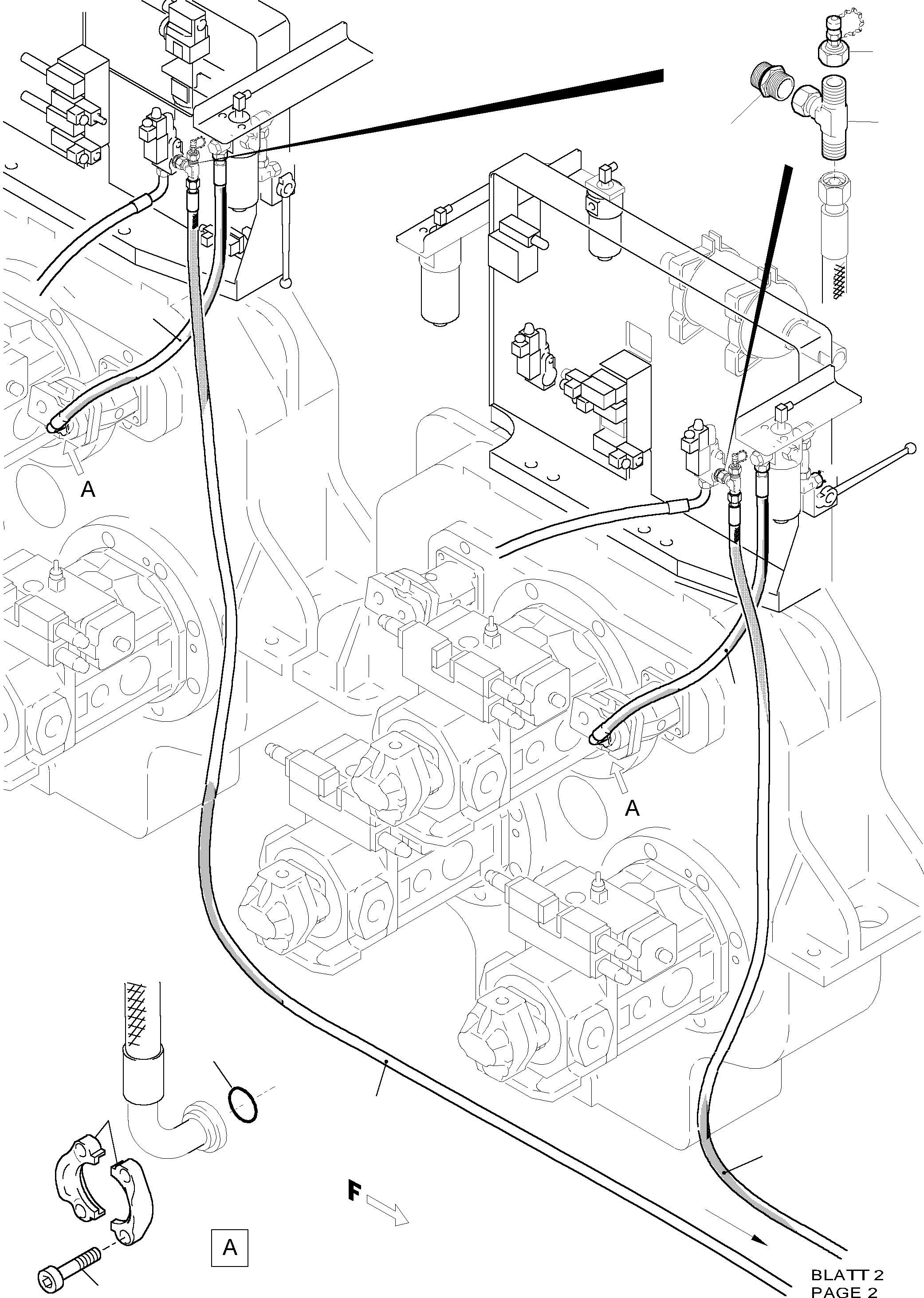 A

A

F

A

BLATT 2
PAGE 2