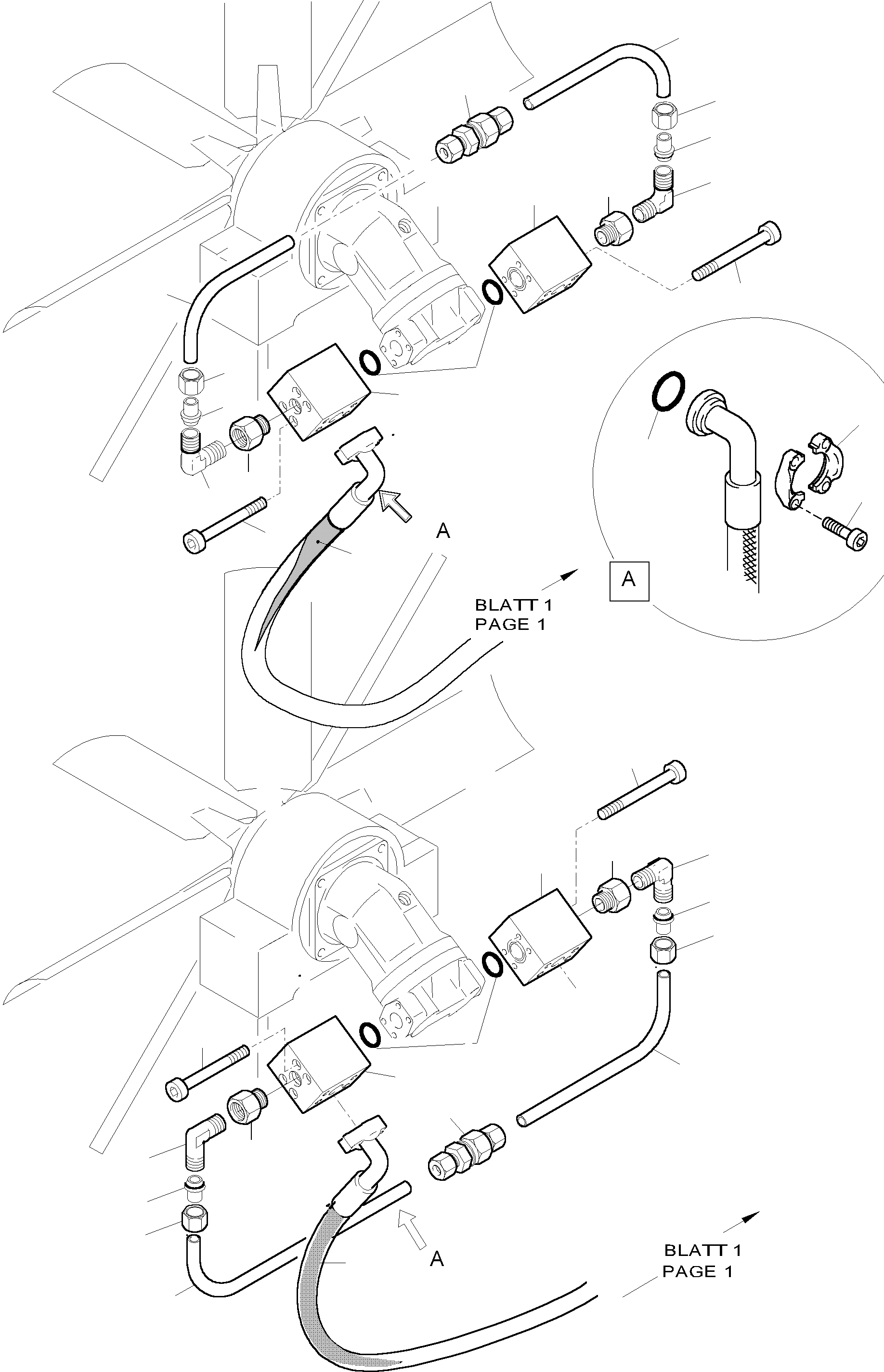 A

A

BLATT 1
PAGE 1

A

BLATT 1
PAGE 1