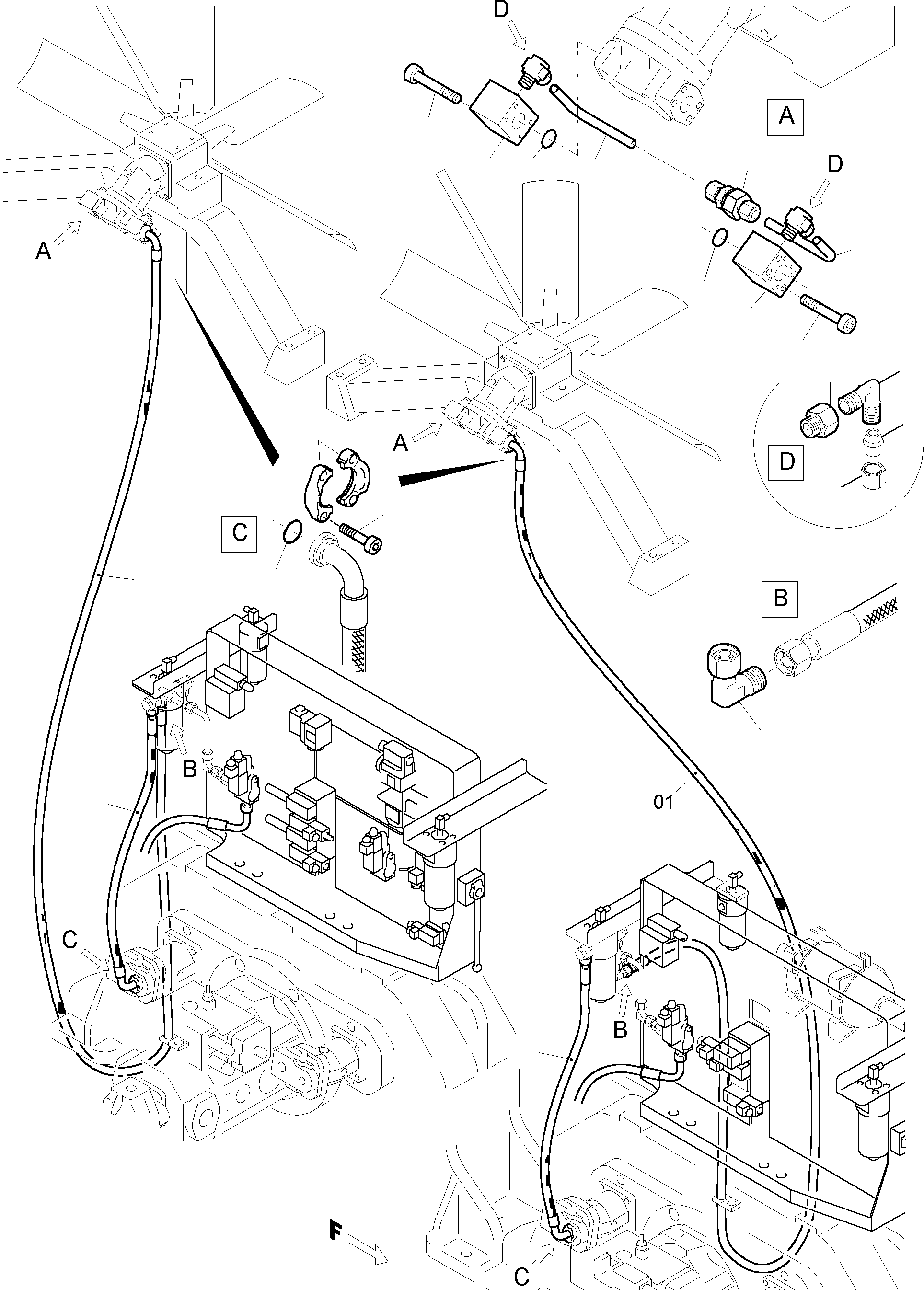 D
A
D
A
A
D
C
B
B
01
C
B
F
C