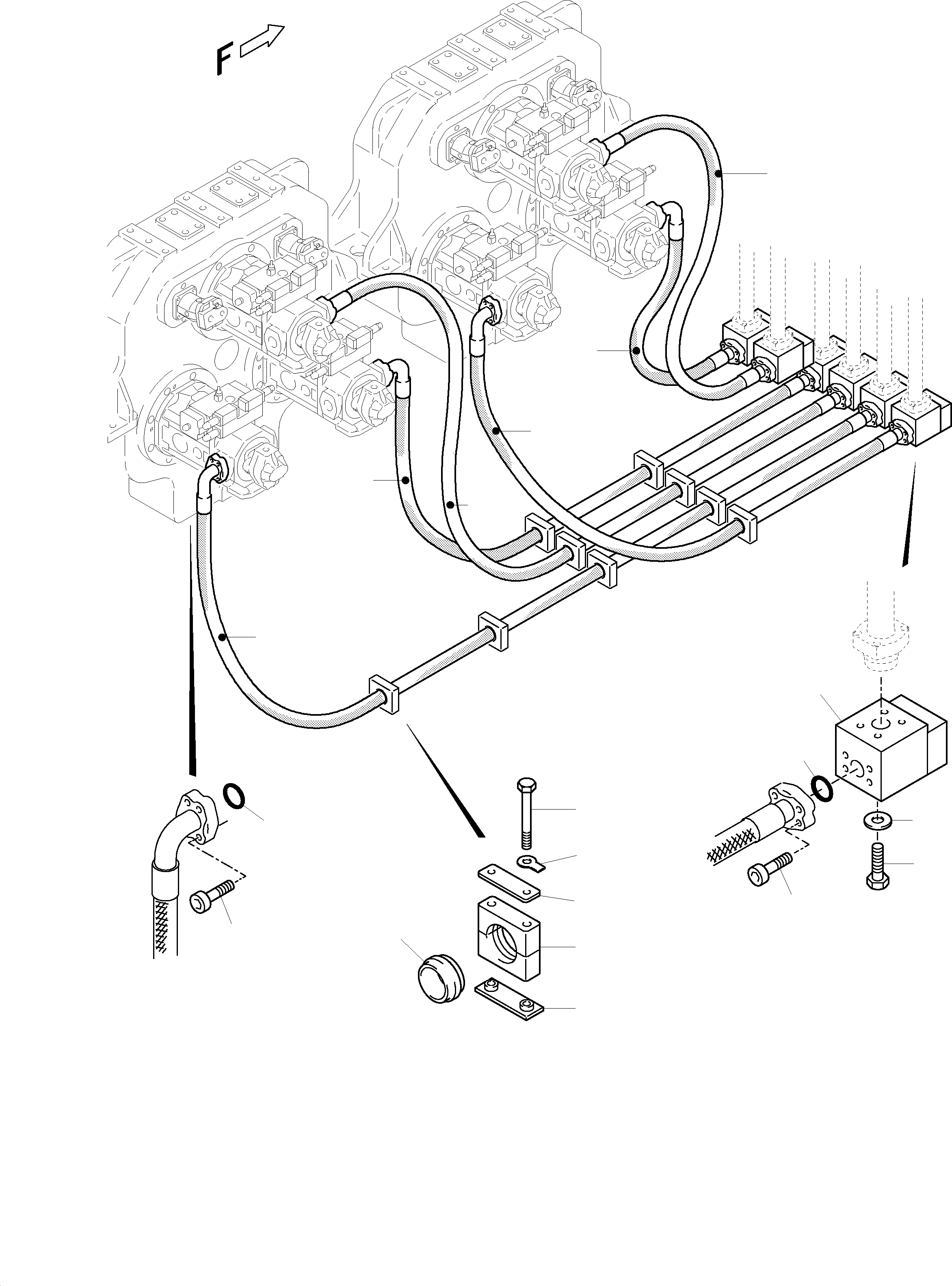 F