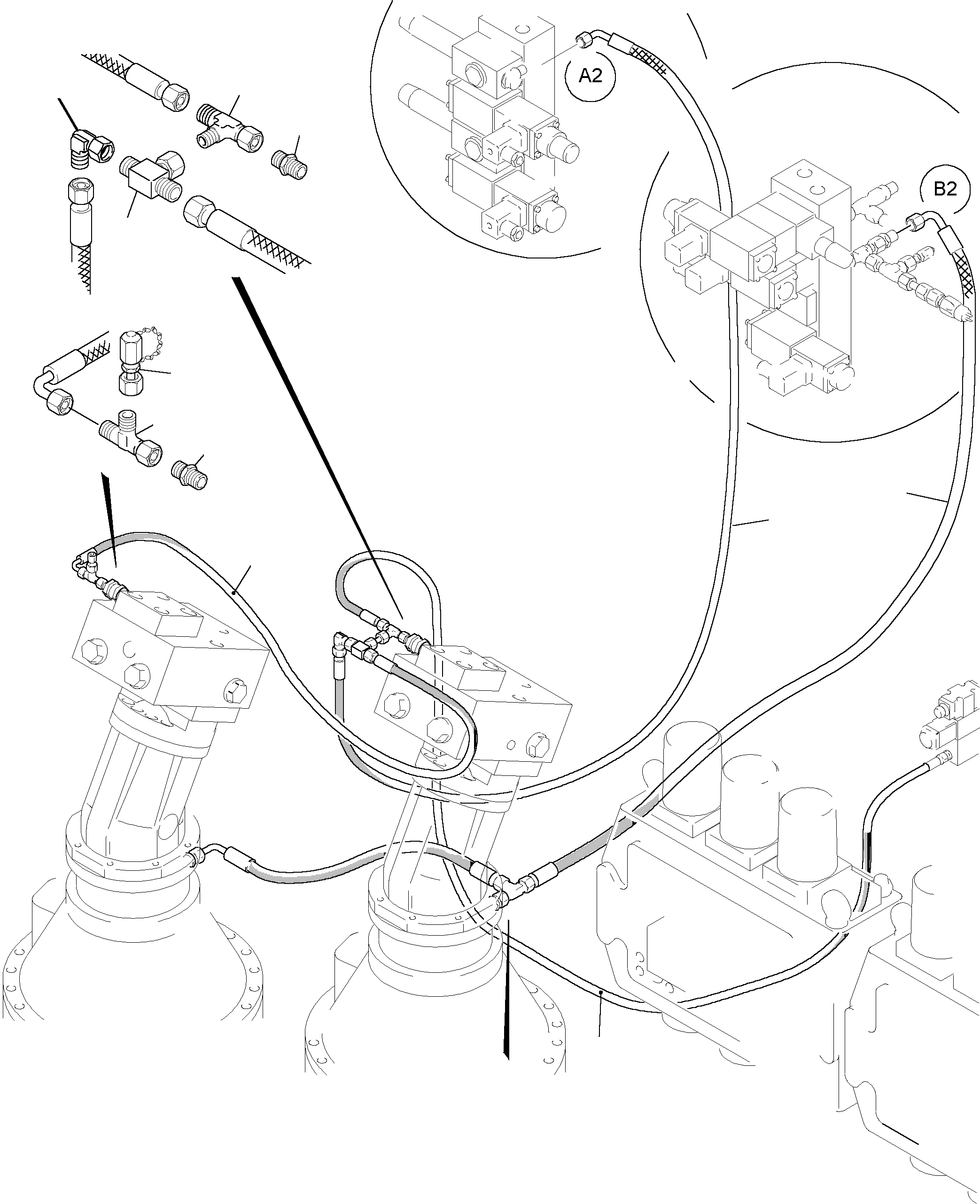 A2

B2