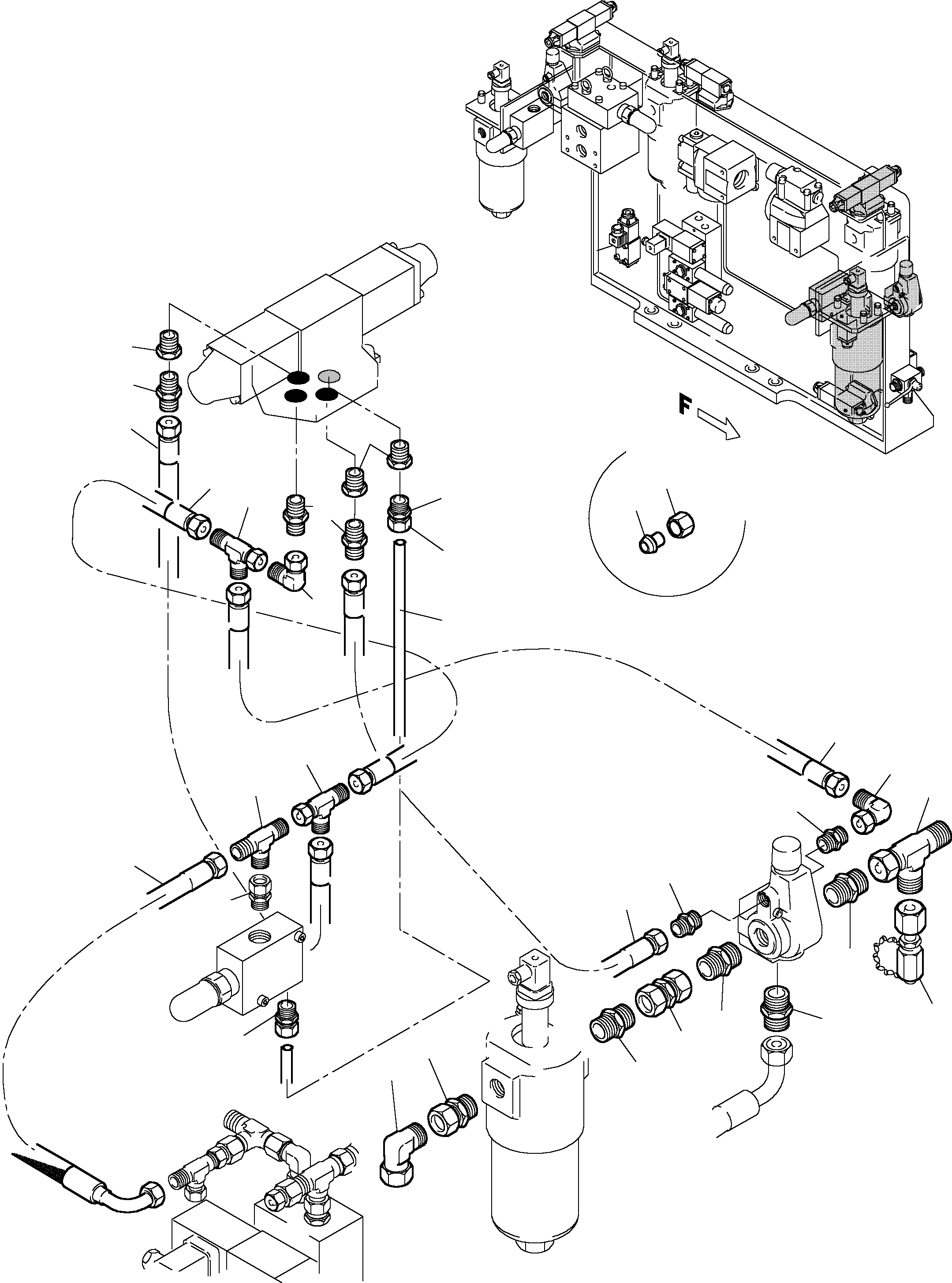 F