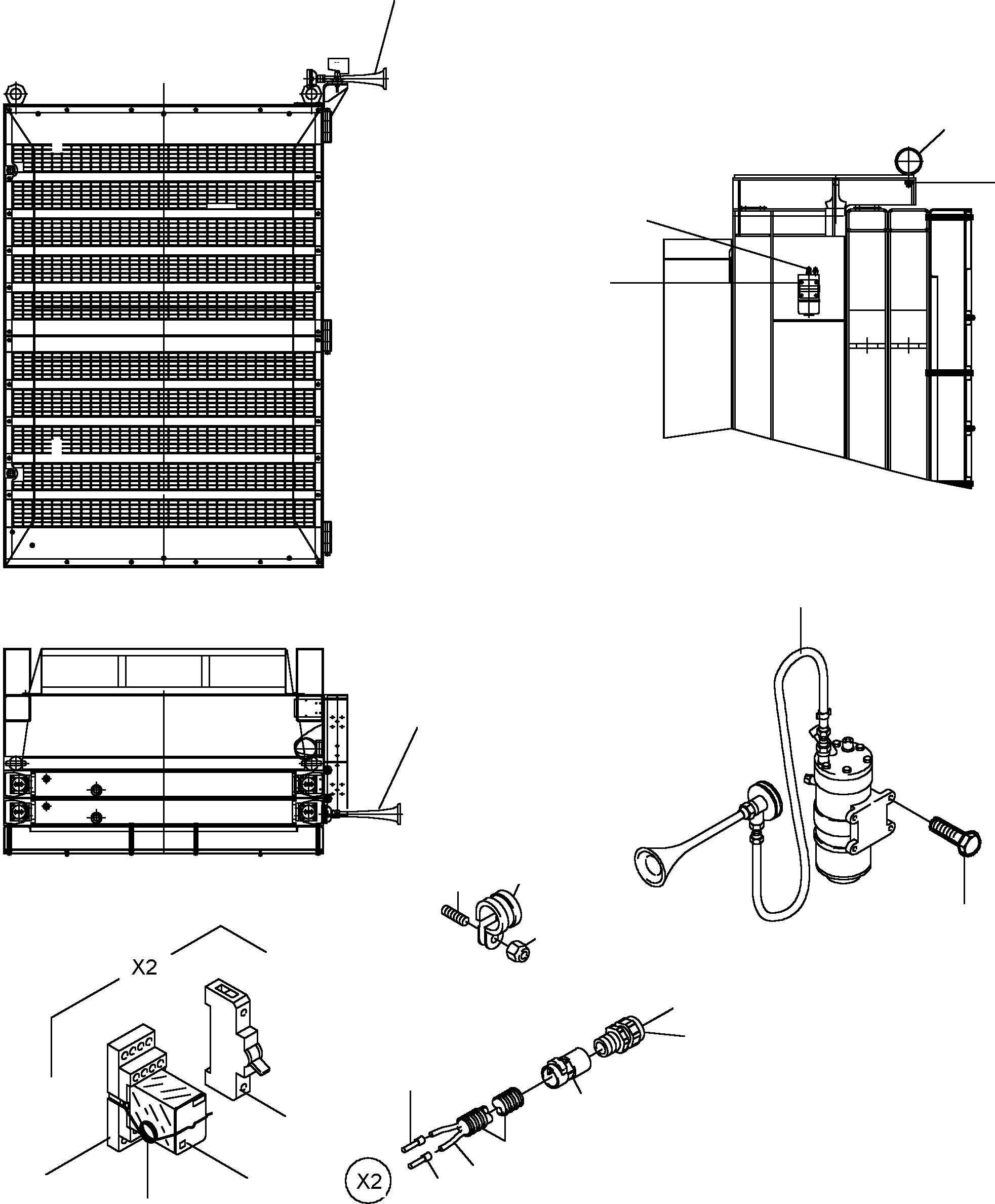 X2

X2