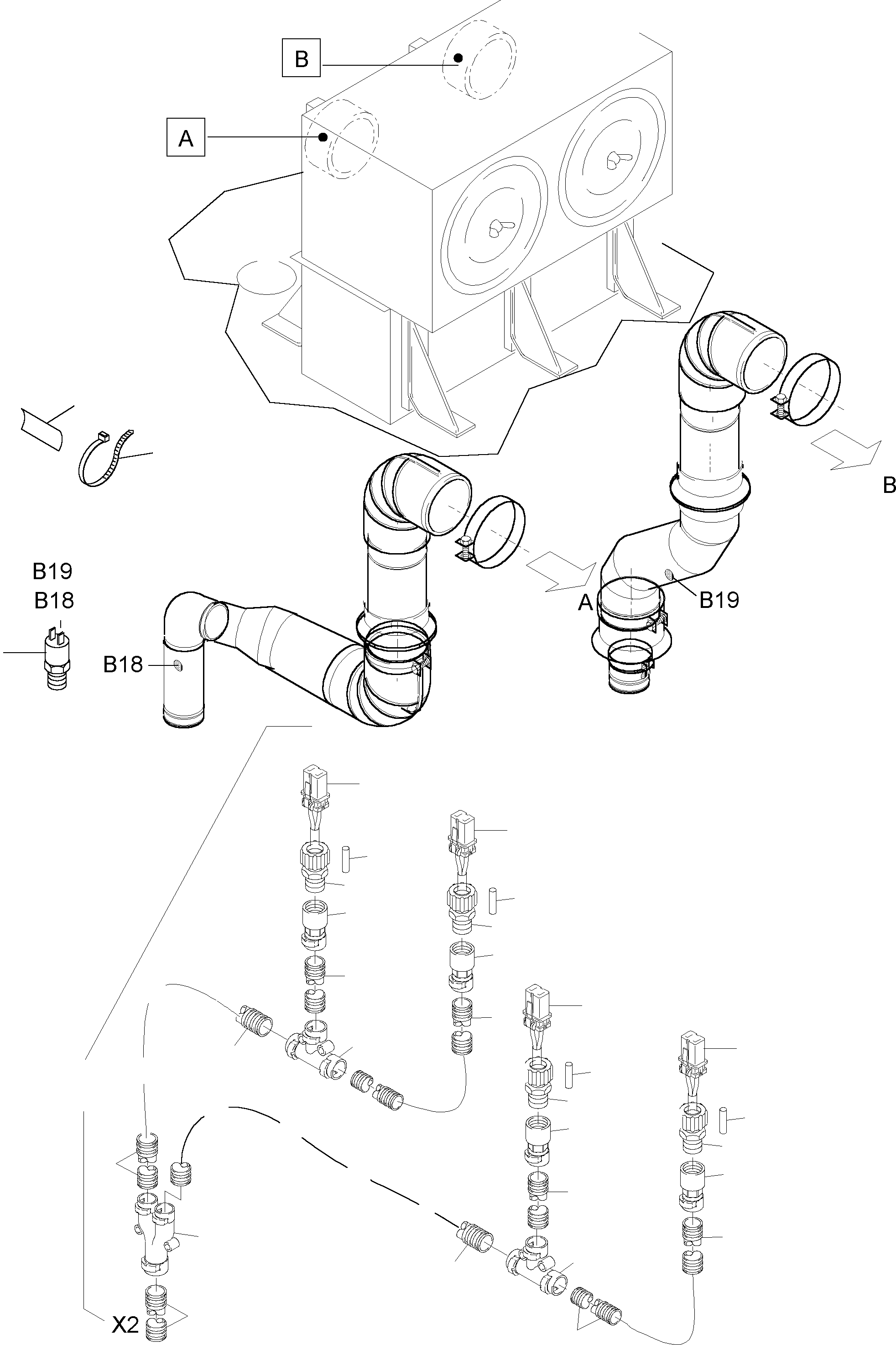 B

A

B

B19

B18

A

B19

B18

X2