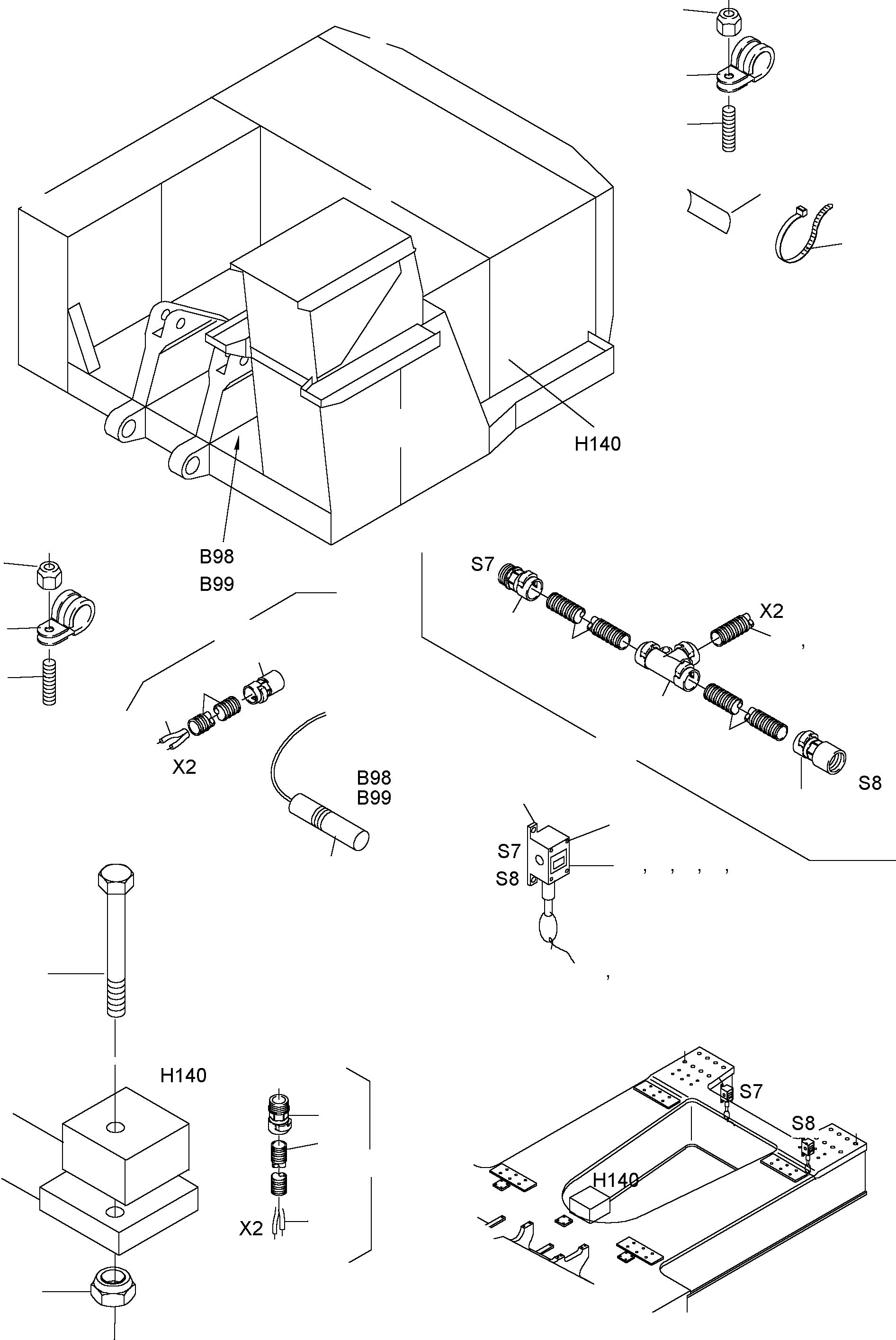 H140

B98
B99

S7

X2

,

X2

B98
B99

S8

S7
S8

, , , ,

,

H140

X2

S7

S8

H140