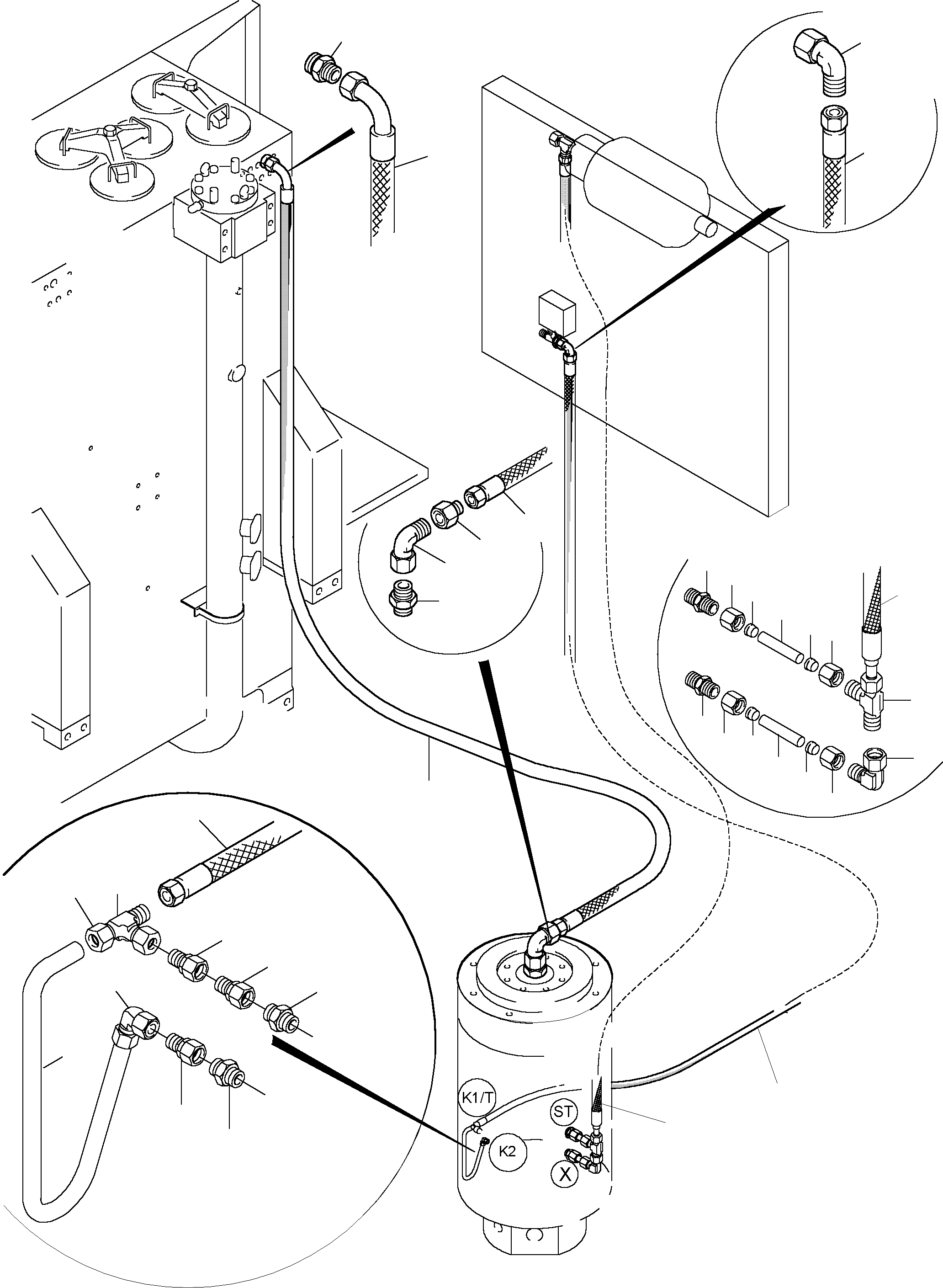 K1/T
ST
K2
X