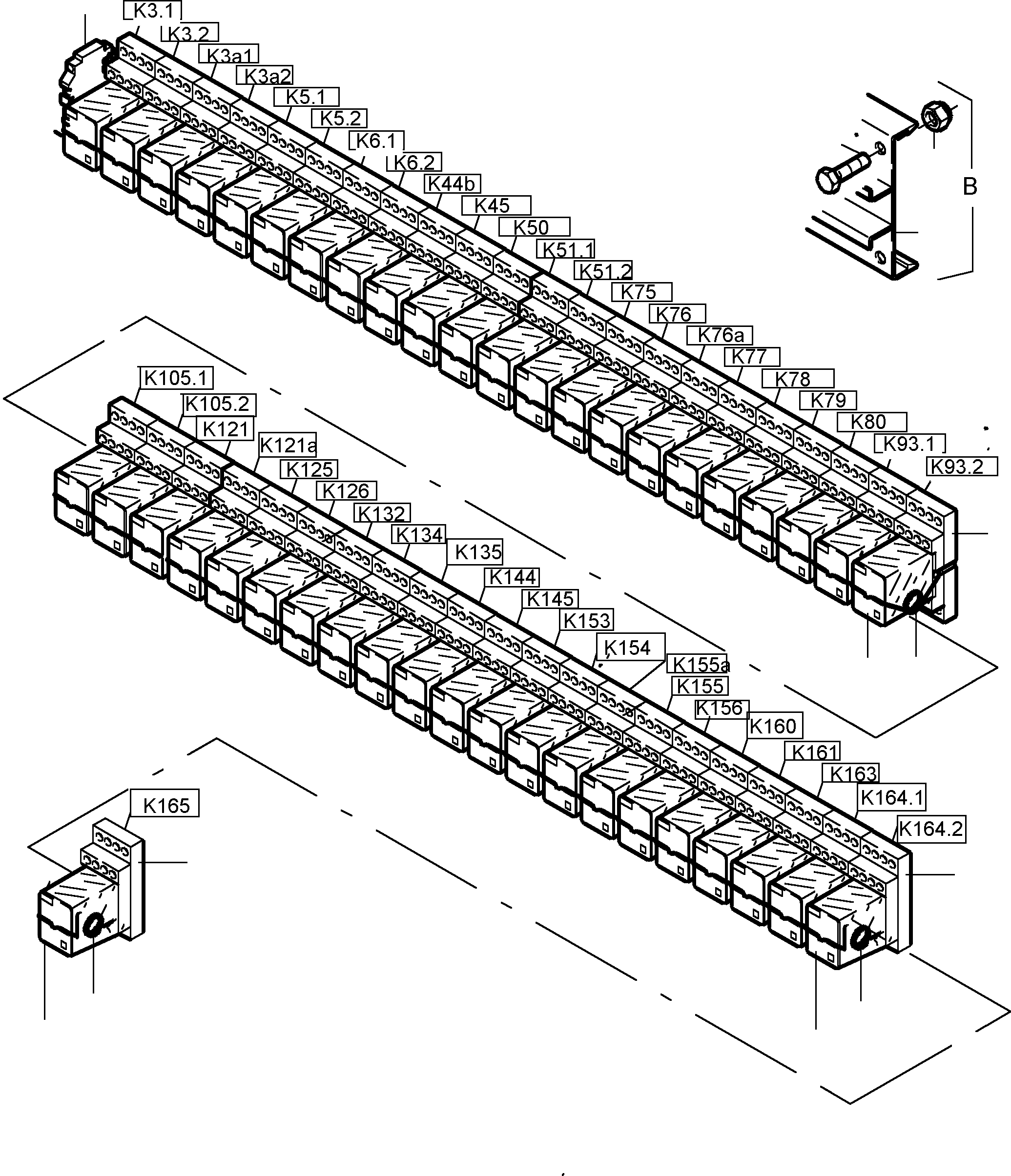 K3.1
K3.2
K3a1
K3a2
K5.1
K5.2
K6.1
K6.2
K44b
K45
K50
K51.1
K51.2
K75
K76
K76a
K77
K78
K79
K80
K93.1
K93.2
B
K105.1
K105.2
K121
K121a
K125
K126
K132
K134
K135
K144
K145
K153
K154
K155a
K155
K156
K160
K161
K163
K164.1
K164.2
K165