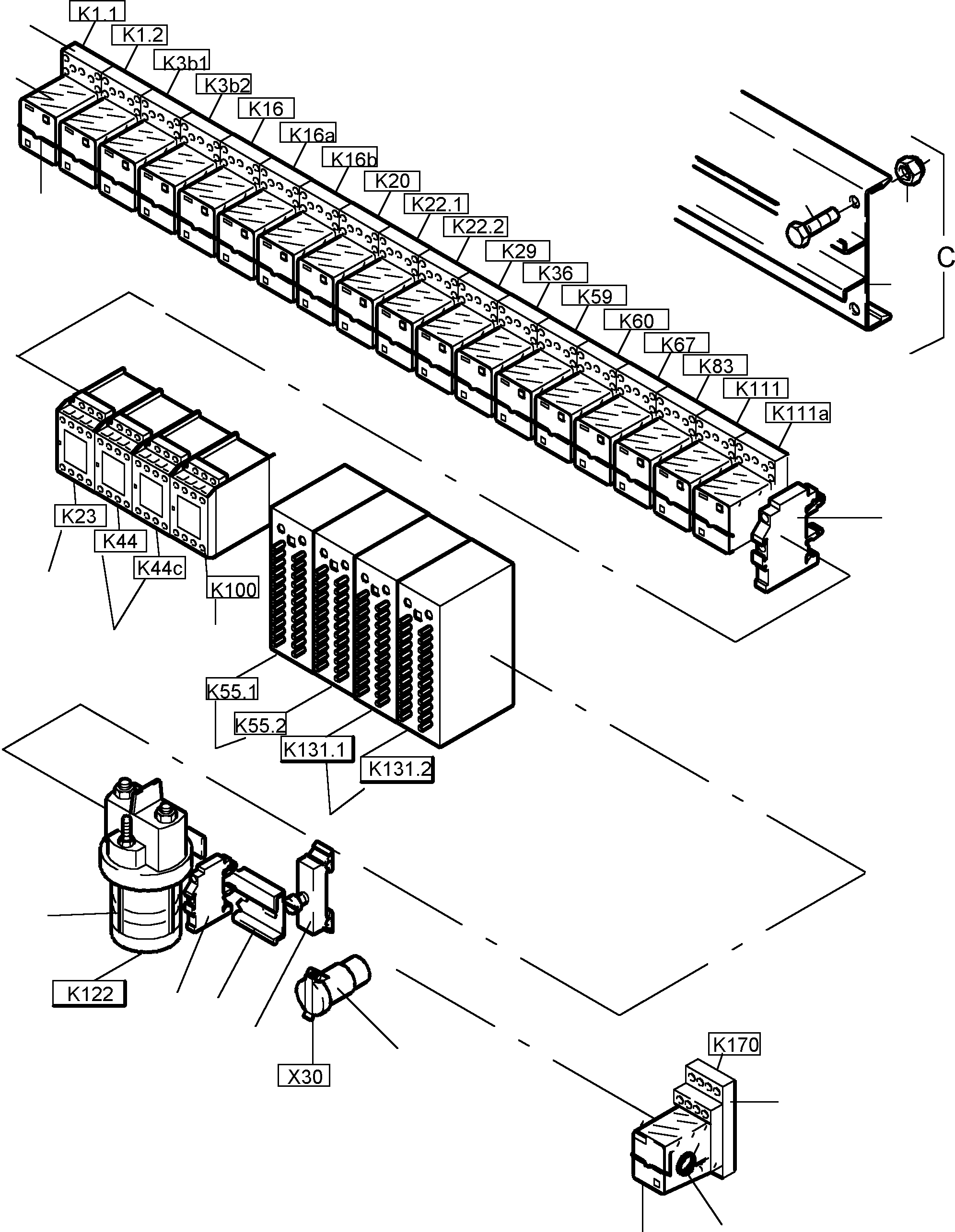 K1.1
K1.2
K3b1
K3b2
K16
K16a
K16b
K20
K22.1
K22.2
K29
K36
K59
K60
K67
K83
K111
K111a
C
K23
K44
K44c
K100
K55.1
K55.2
K131.1
K131.2
K122
X30
K170