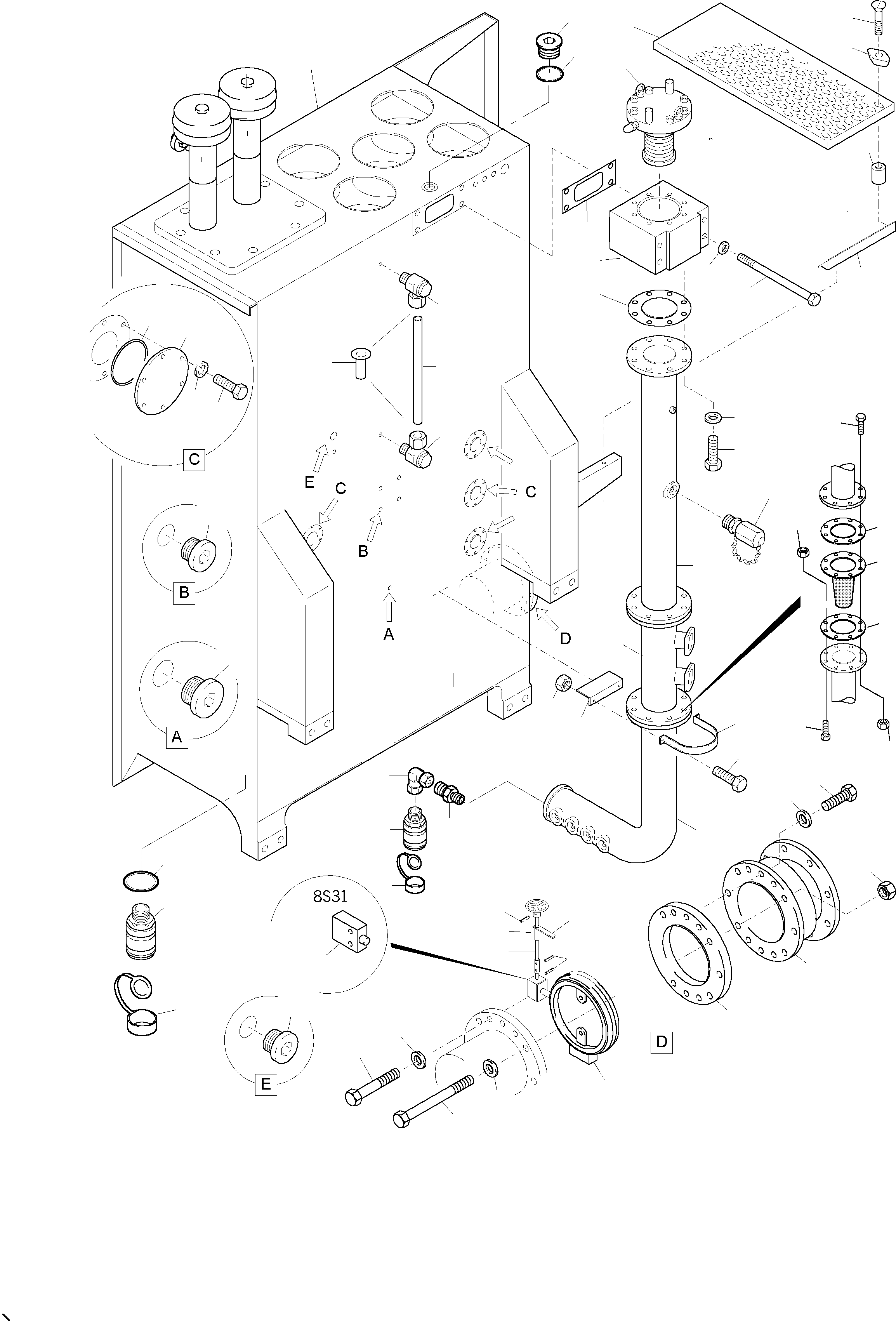 C

E C

C

B

B

A

D

A

8S31

D

E