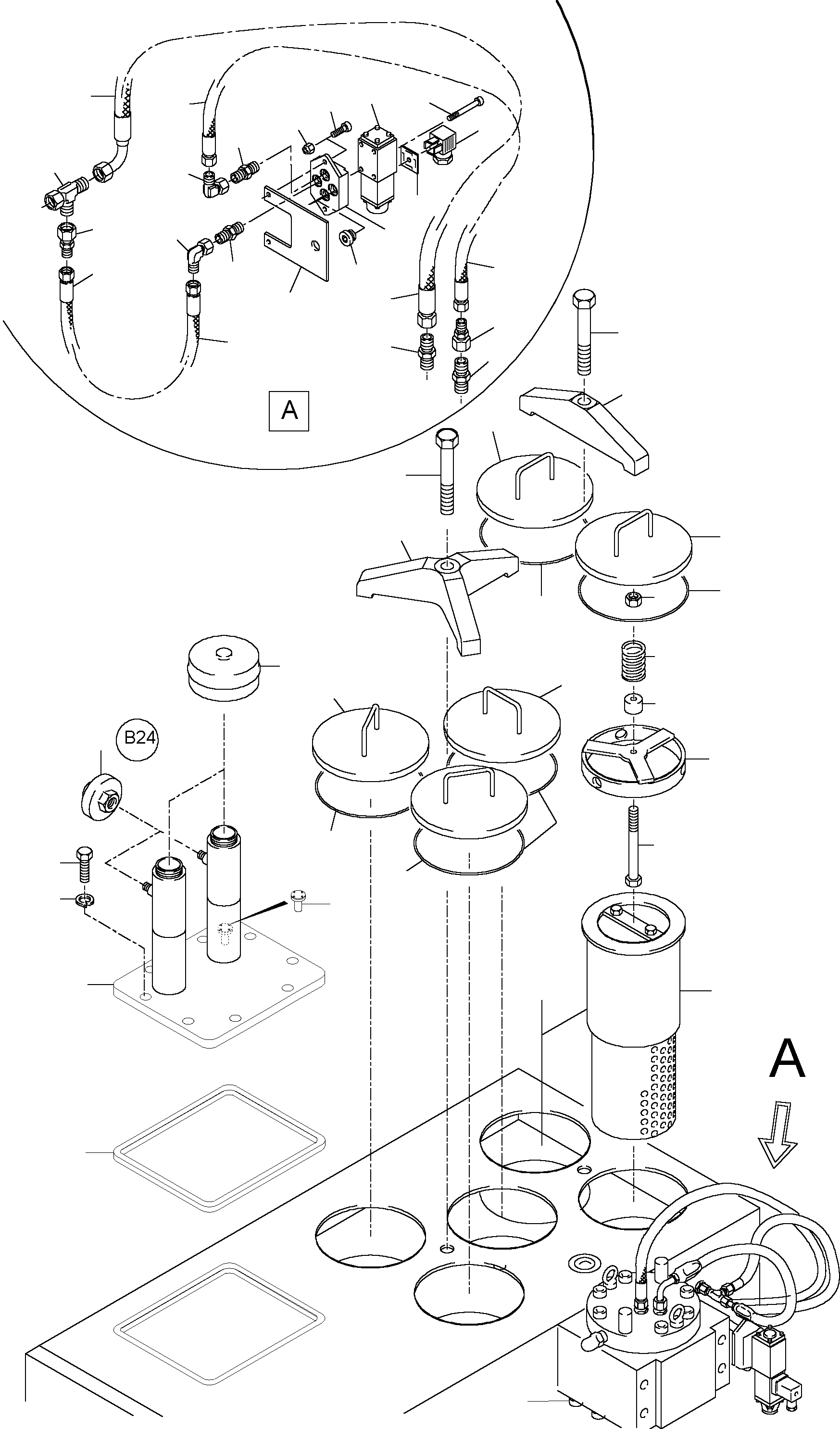 A

B24

A