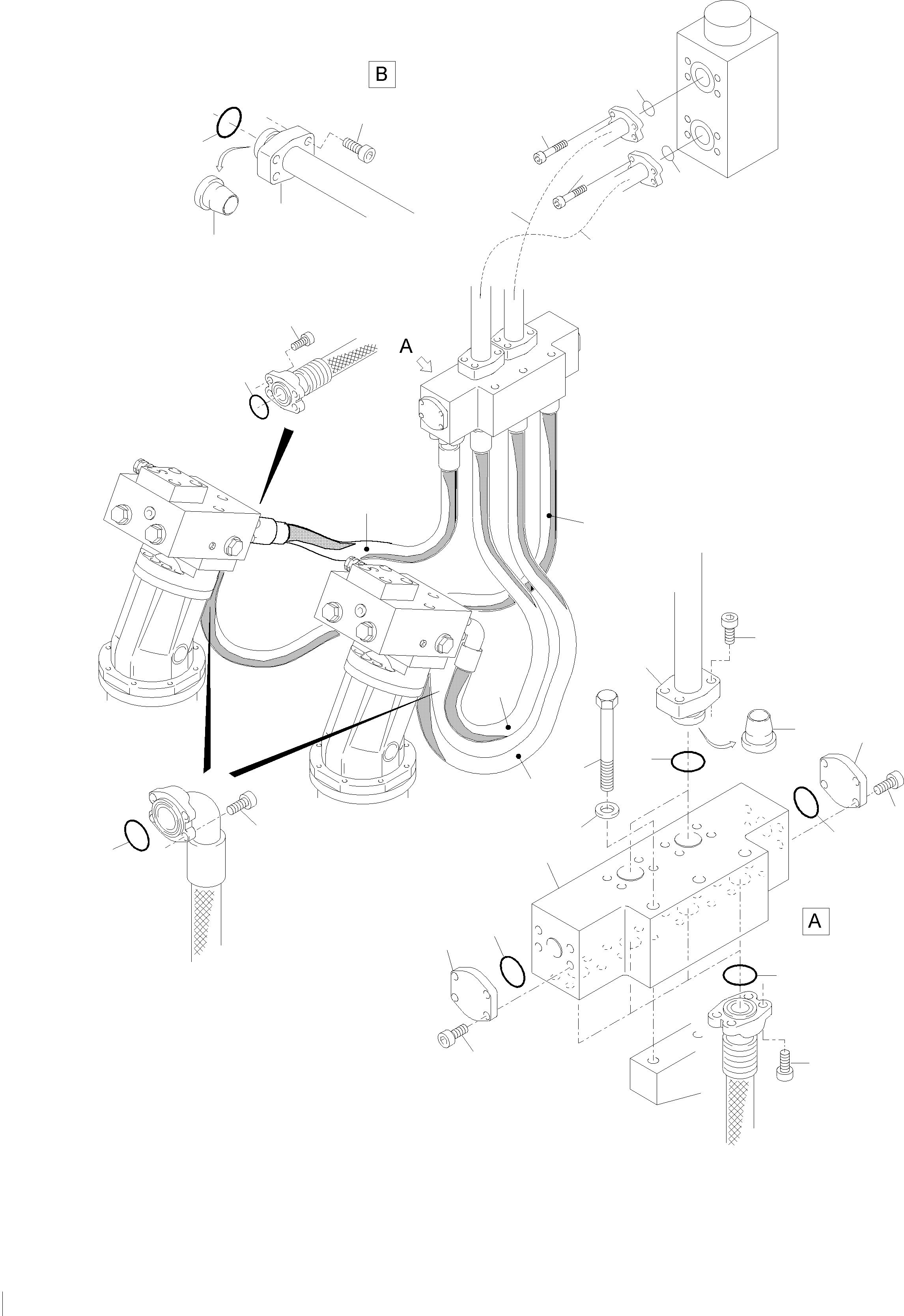 B

A

A