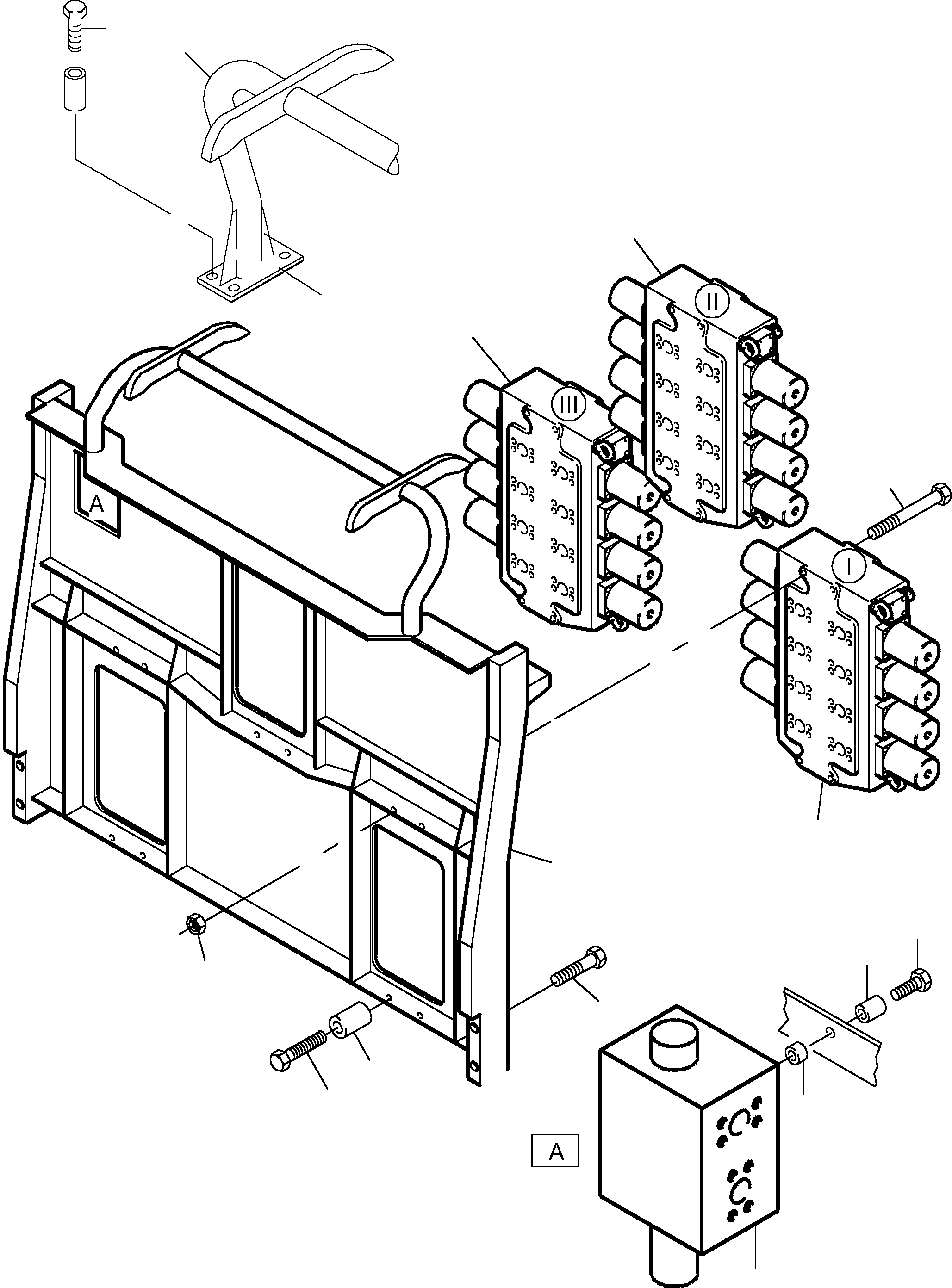 II
III
A
I
A