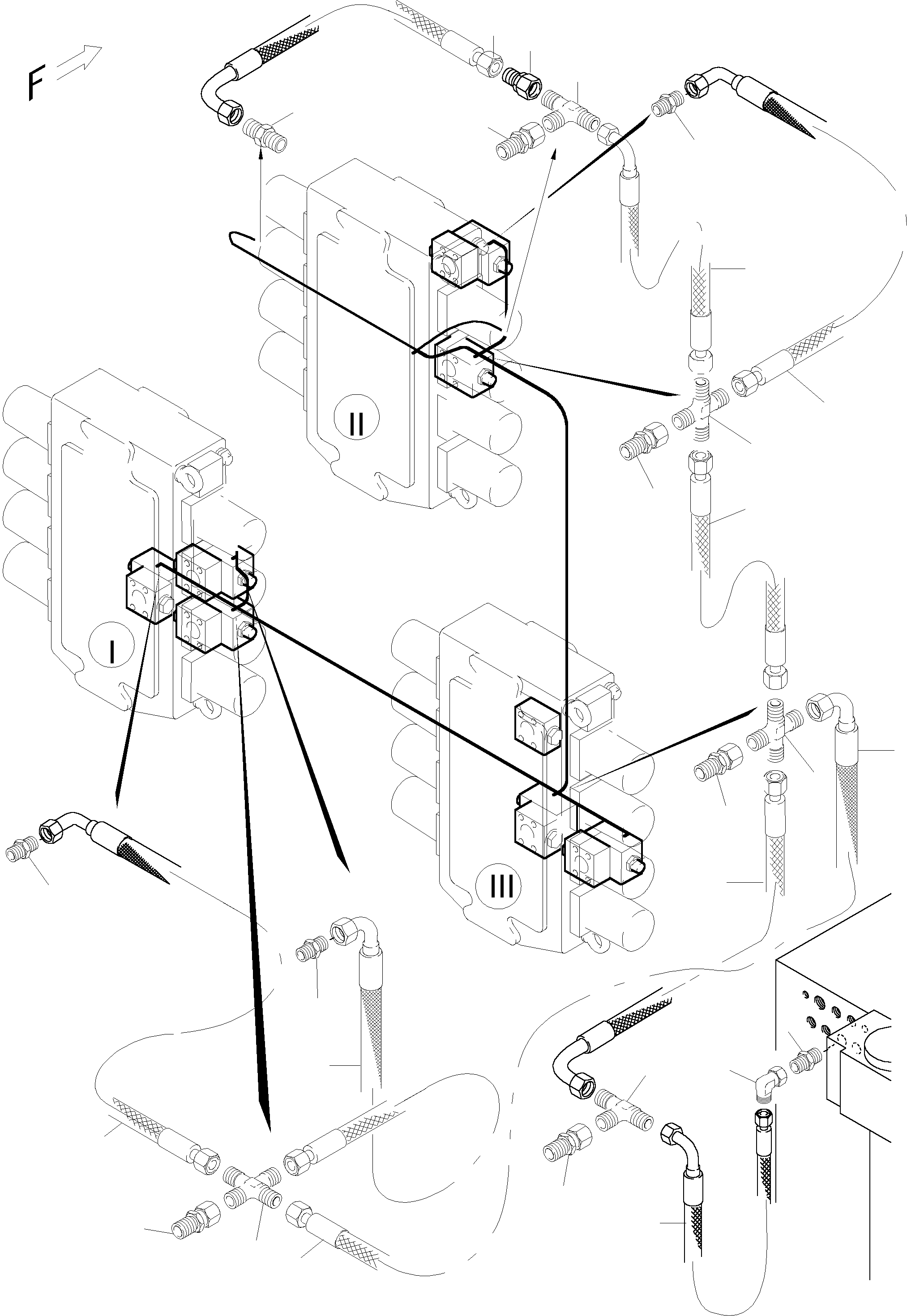 F

II

I

III