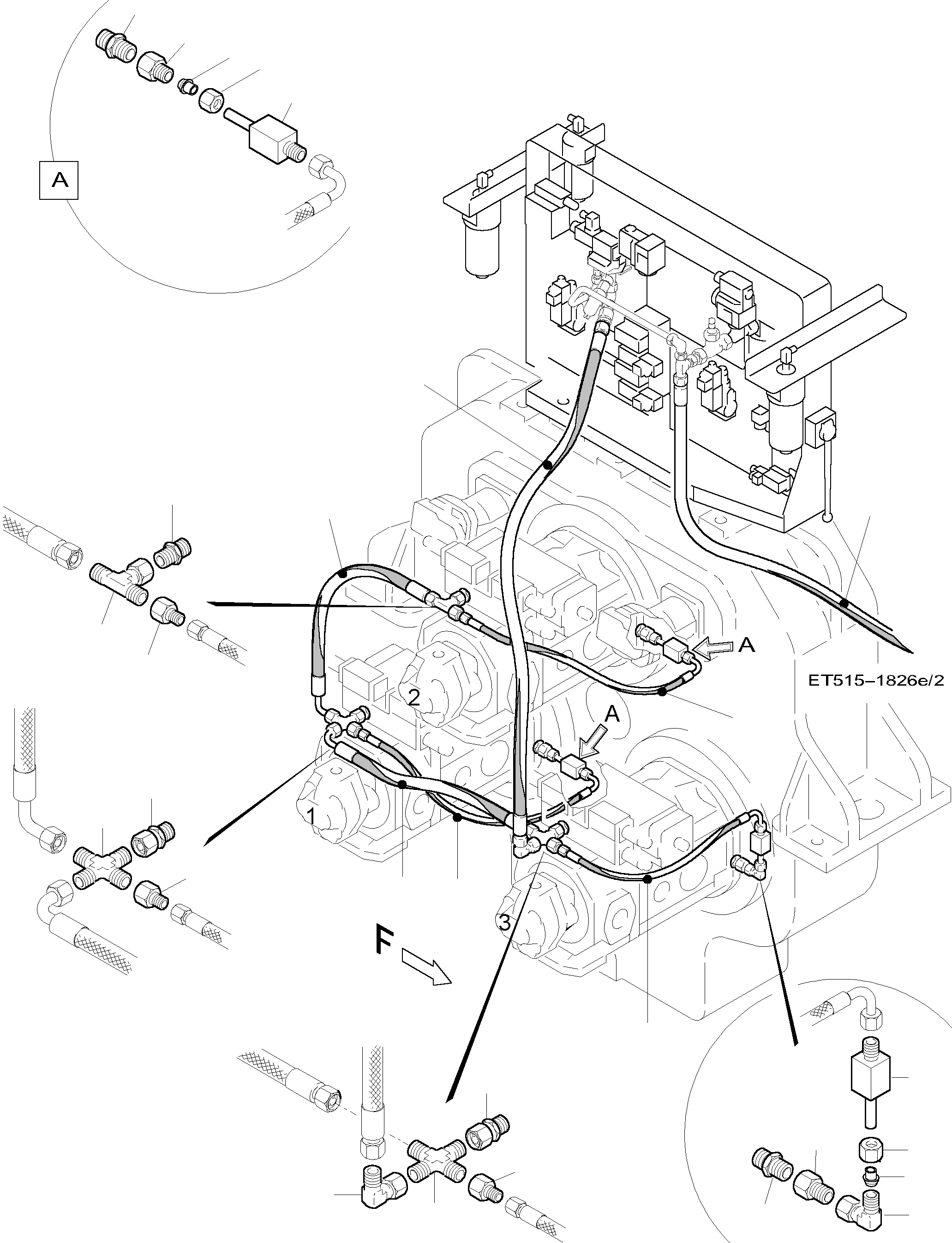 A

A

ET515–1826e/2

2

A

1

3

F