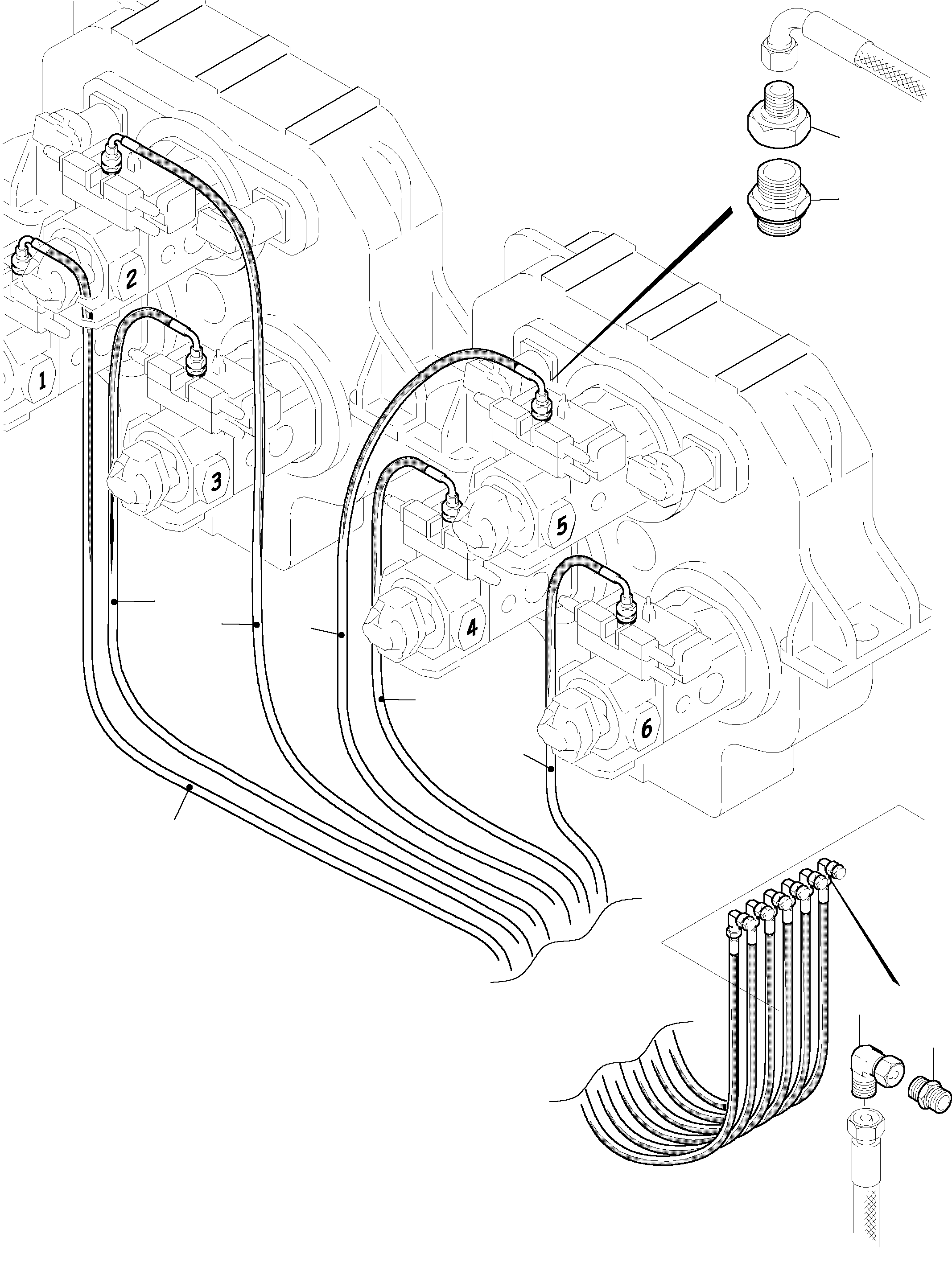 2
1
3
5
4
6