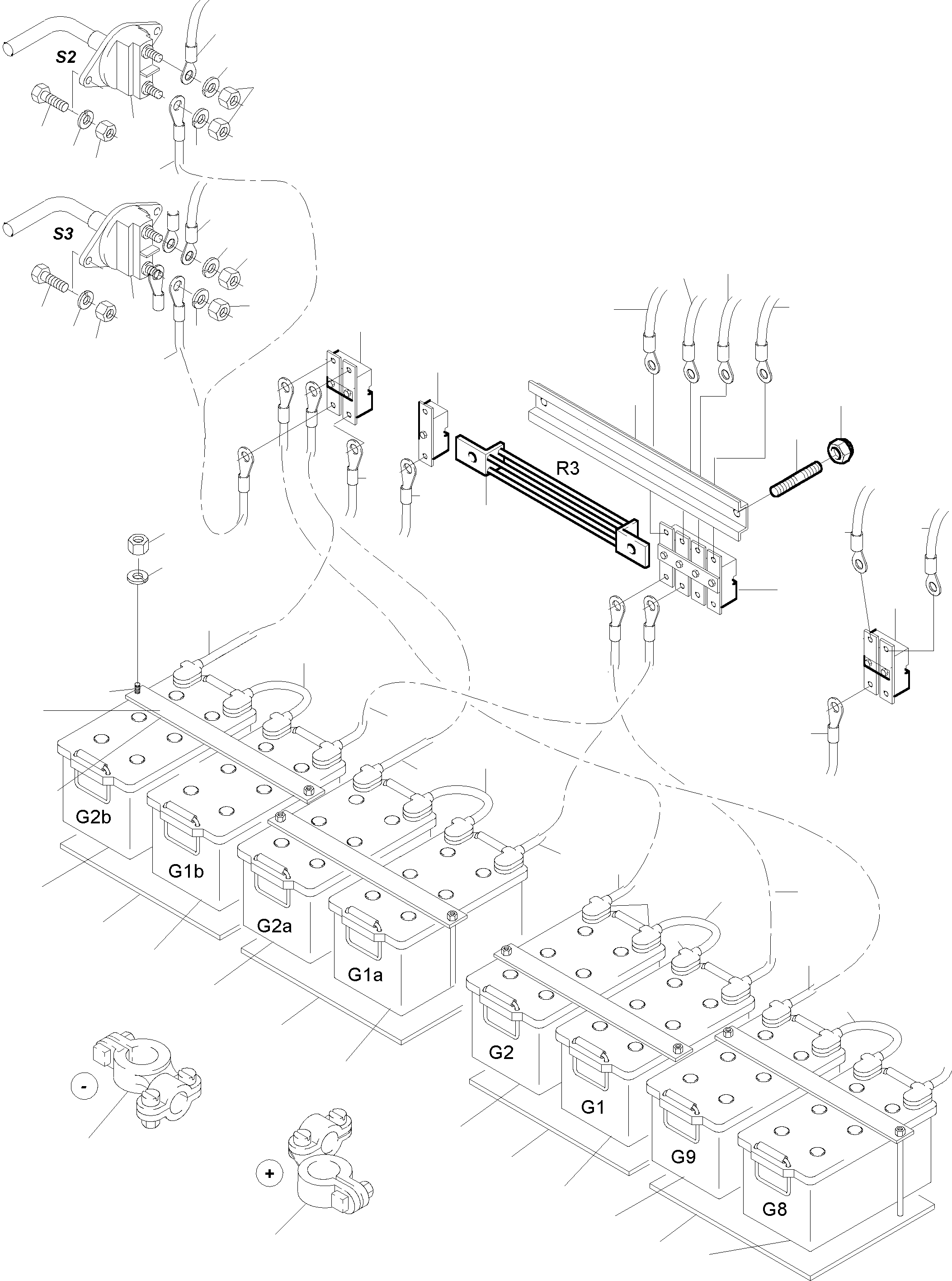 S2

S3

R3

G2b

G1b

G2a

G1a

G2

G1

G9

G8

-

+