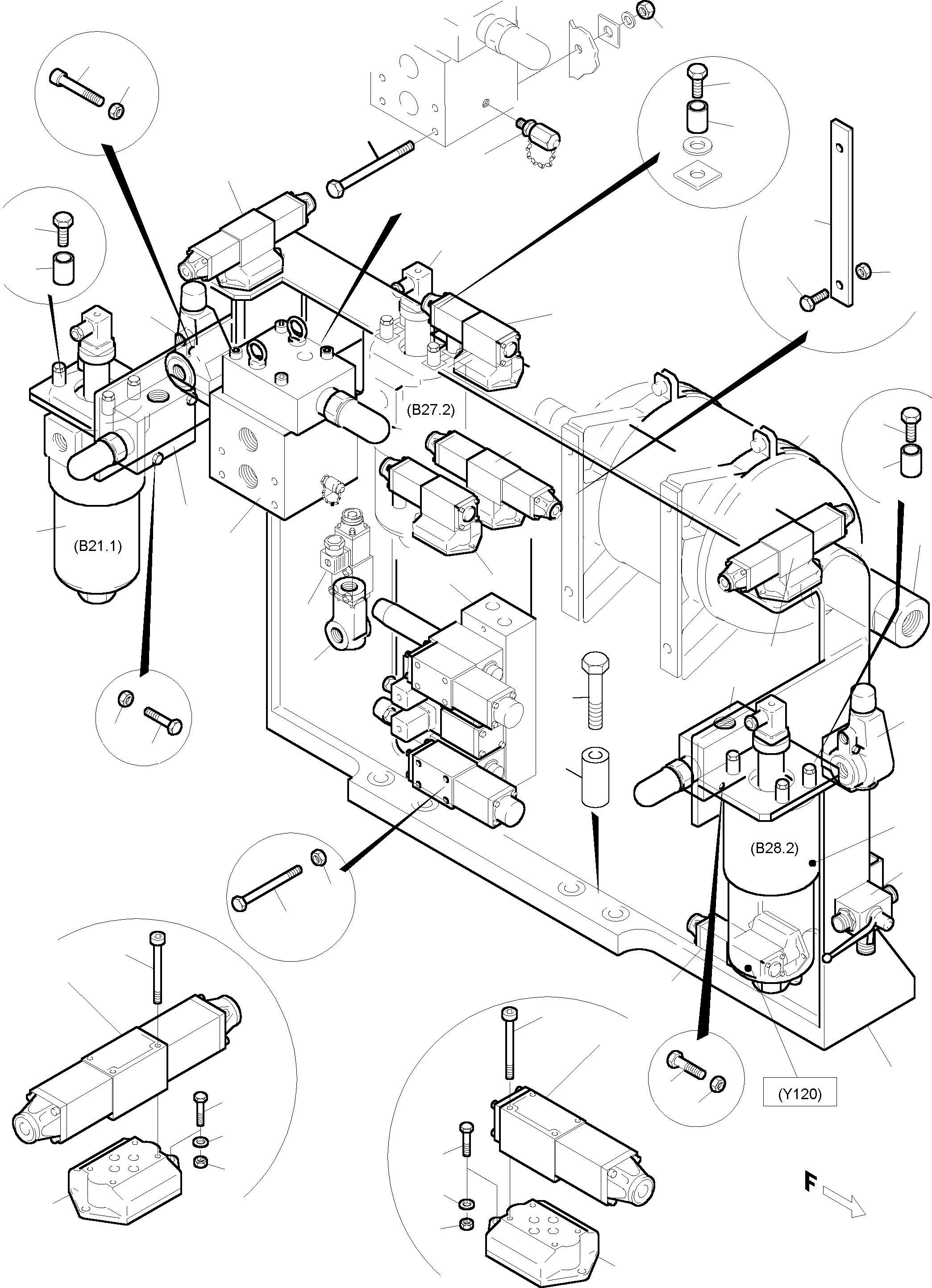 (B27.2)

(B21.1)

(B28.2)

(Y120)

F