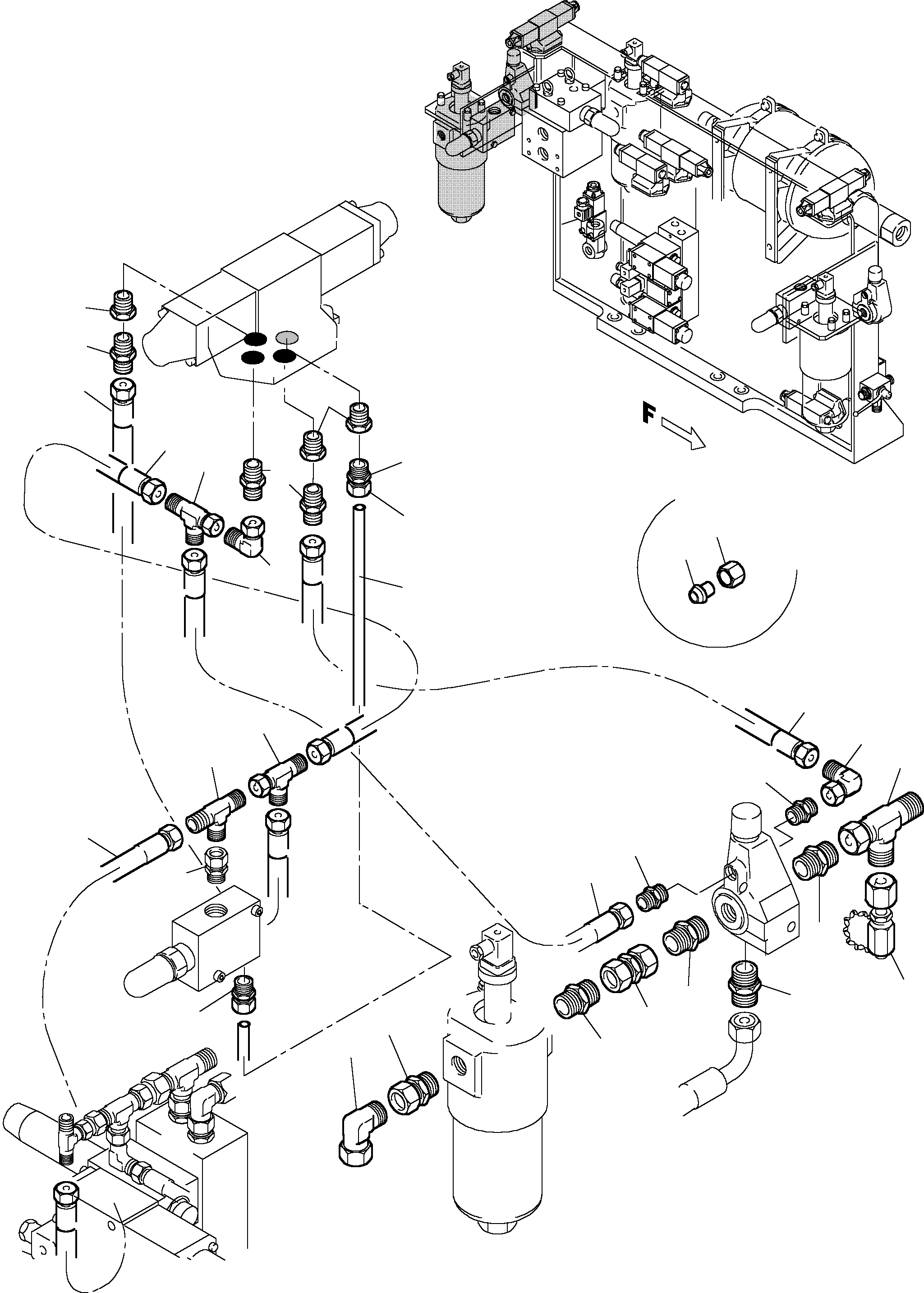 F