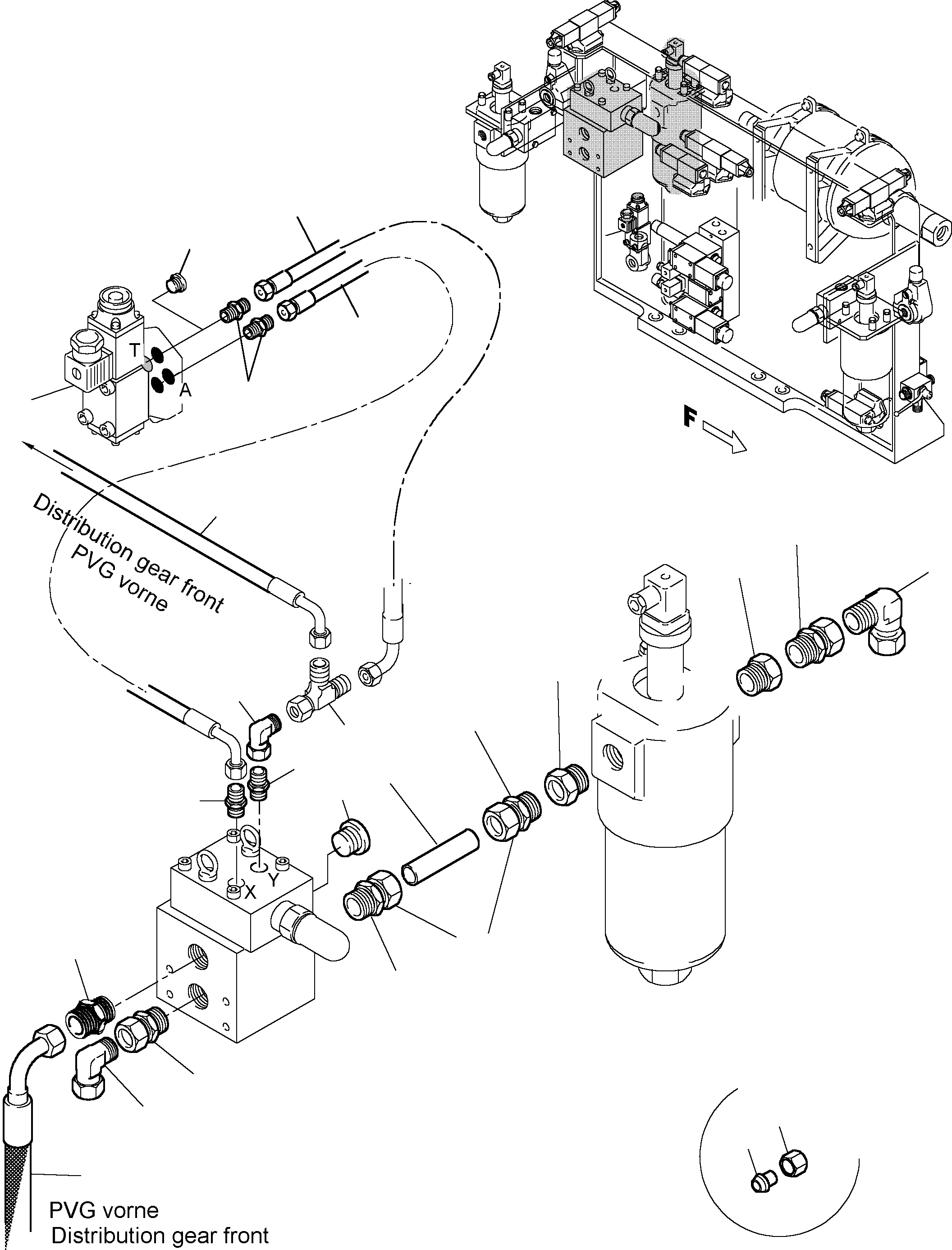 T
A

F

Distribution gear front
PVG vorne

X
Y

PVG vorne
Distribution gear front