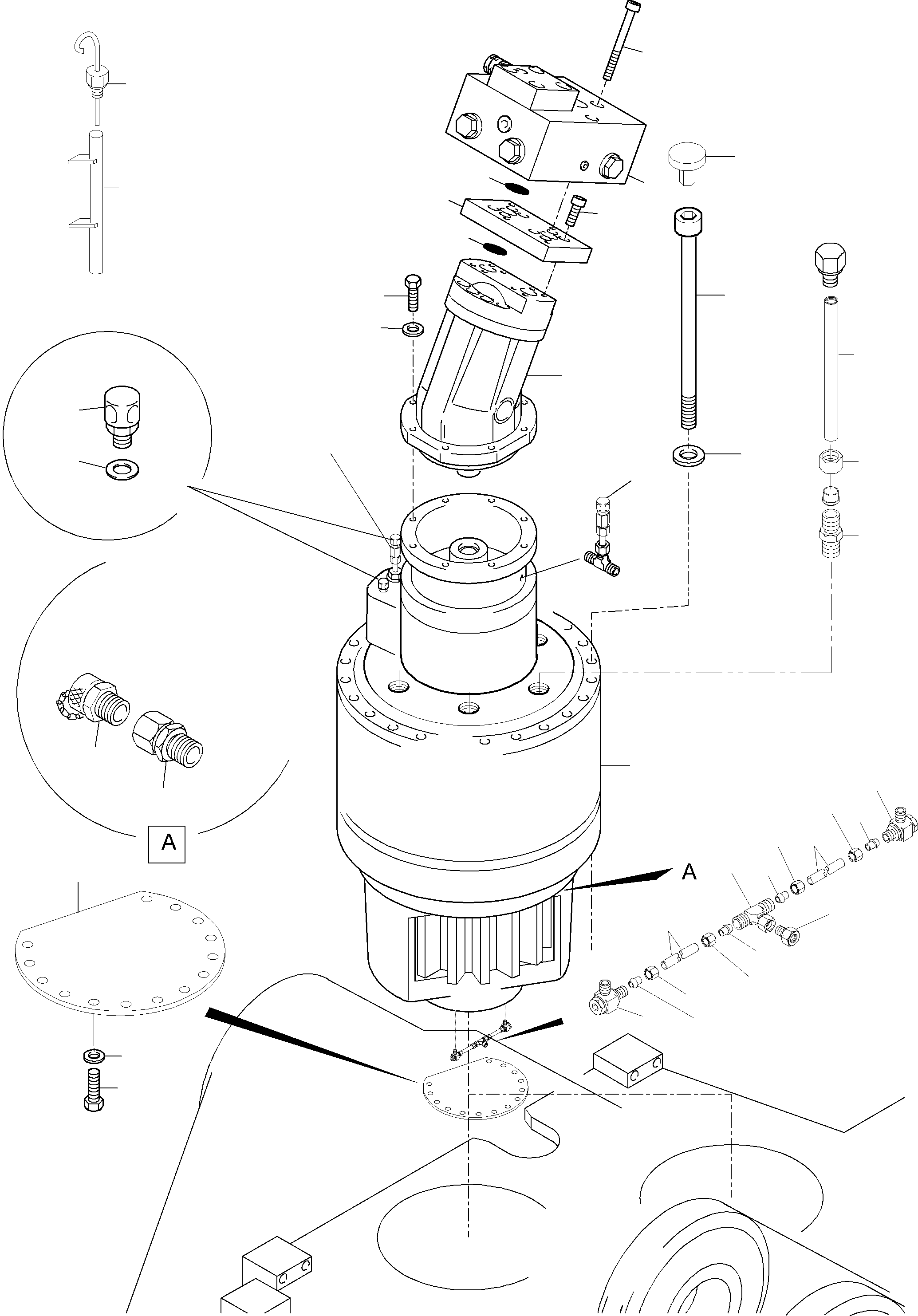 A

A