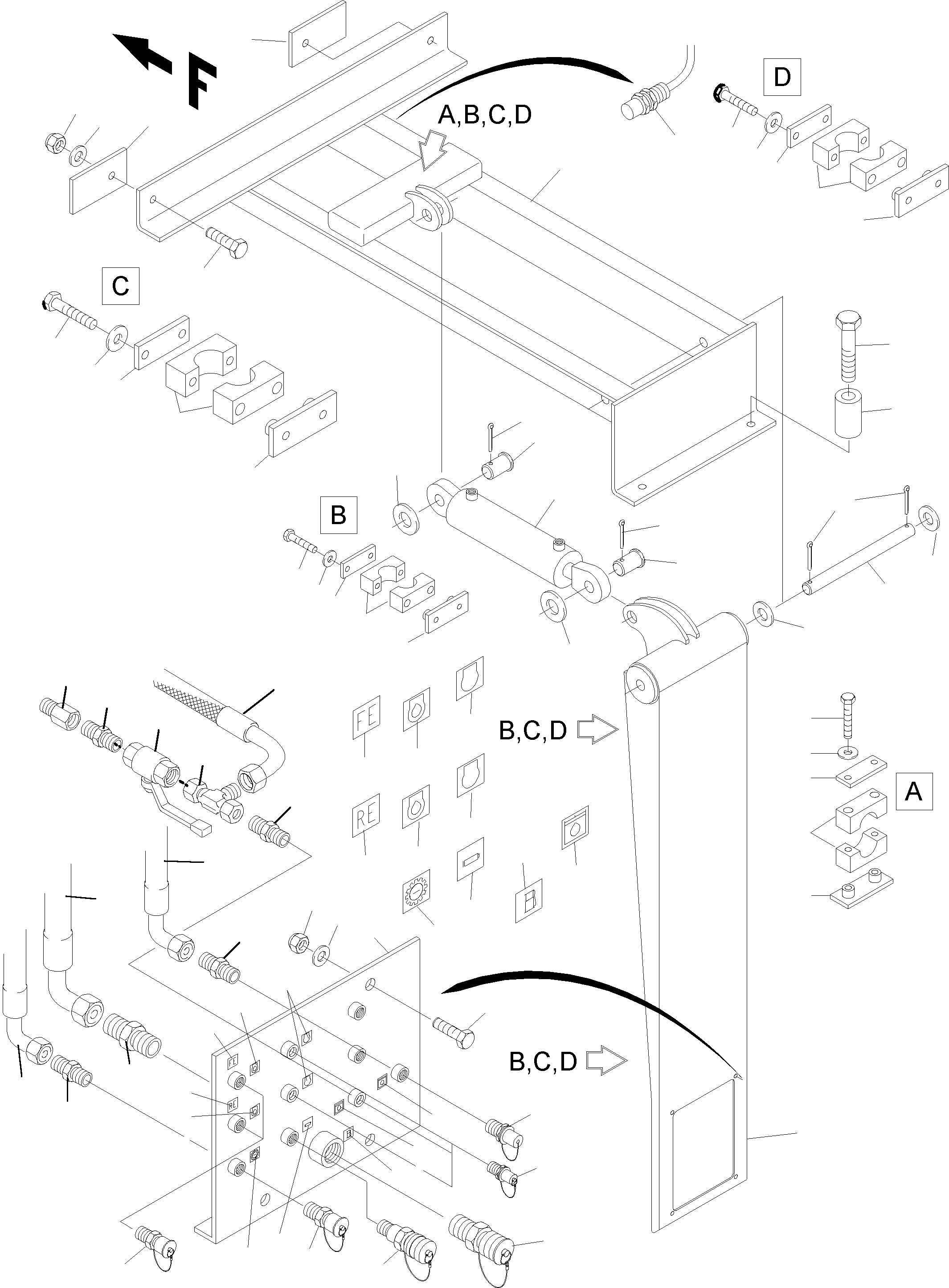 F

A,B,C,D

D

C

B

FE

RE

B,C,D

A

B,C,D

FE

RE