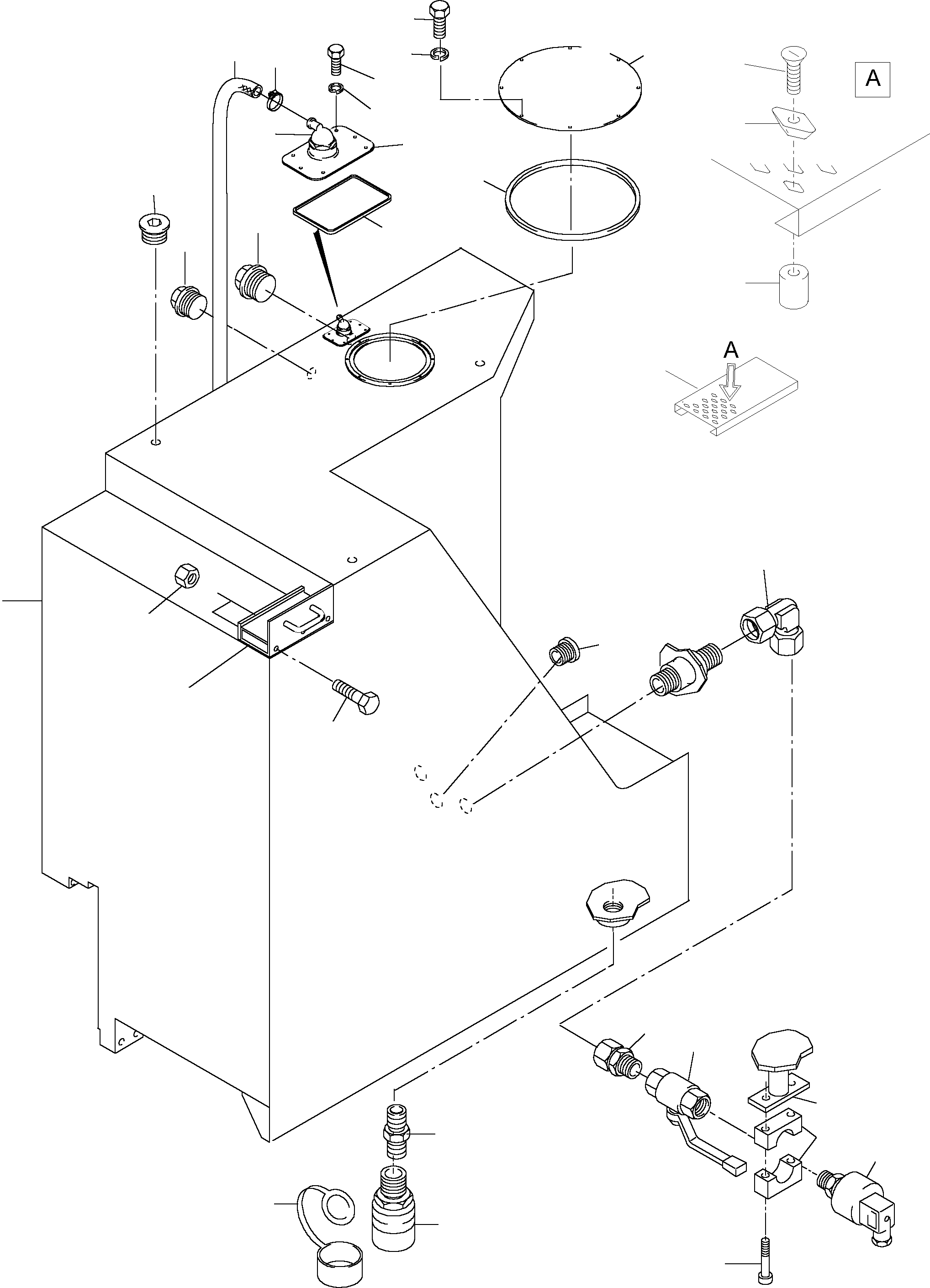 A

A