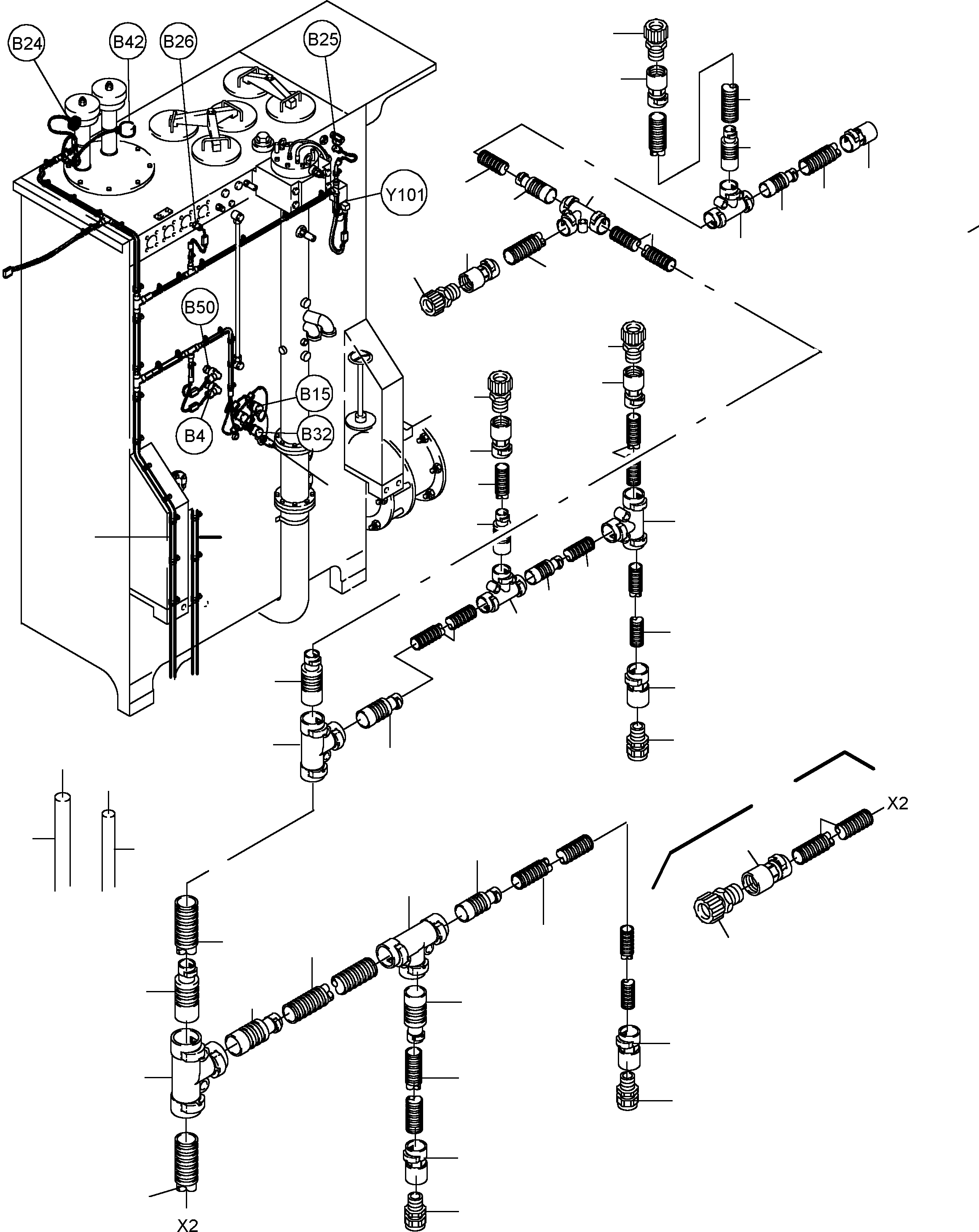 B24
B42
B26
B25
Y101
B50
B15
B4
B32
X2
X2