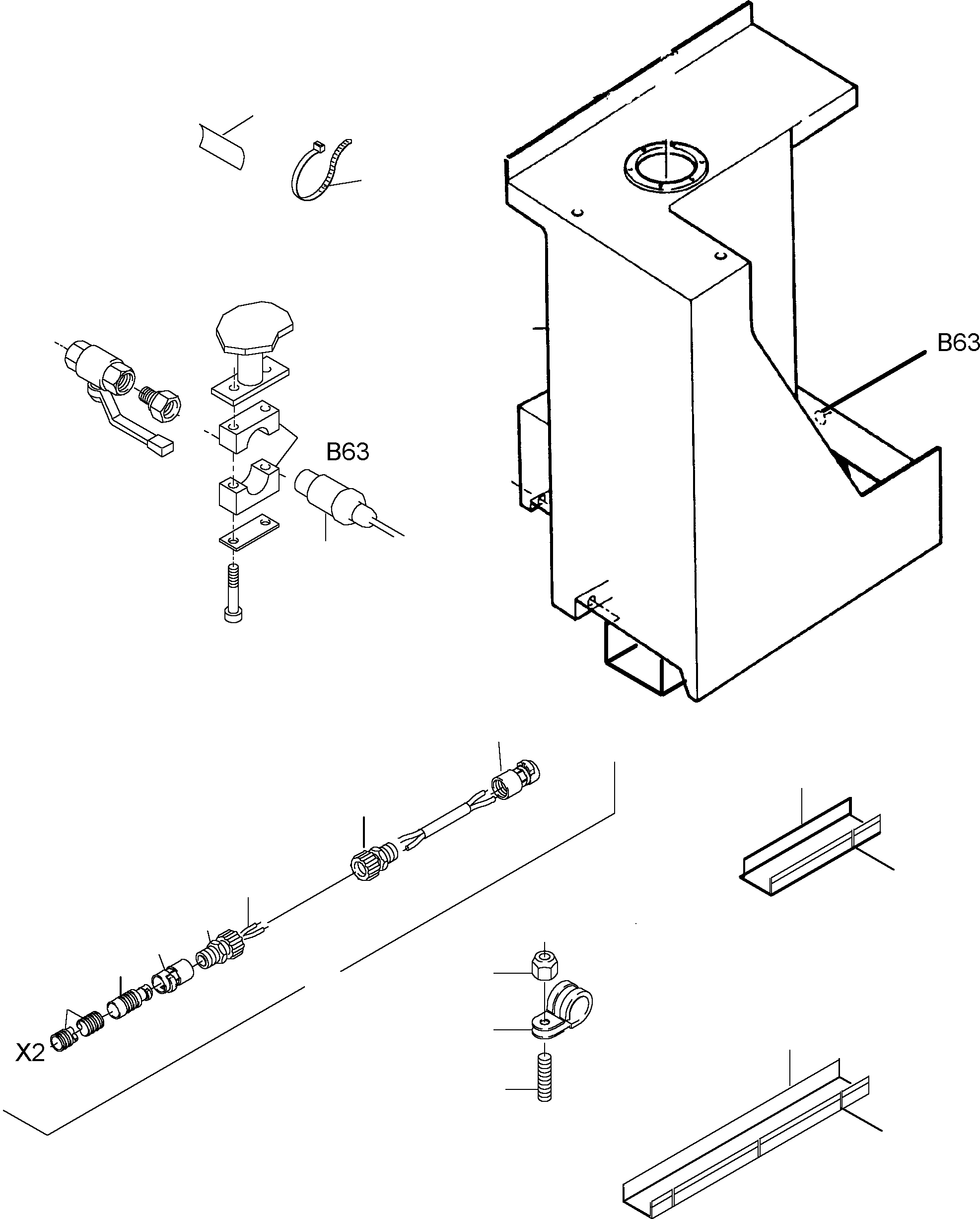 B63

B63

X2