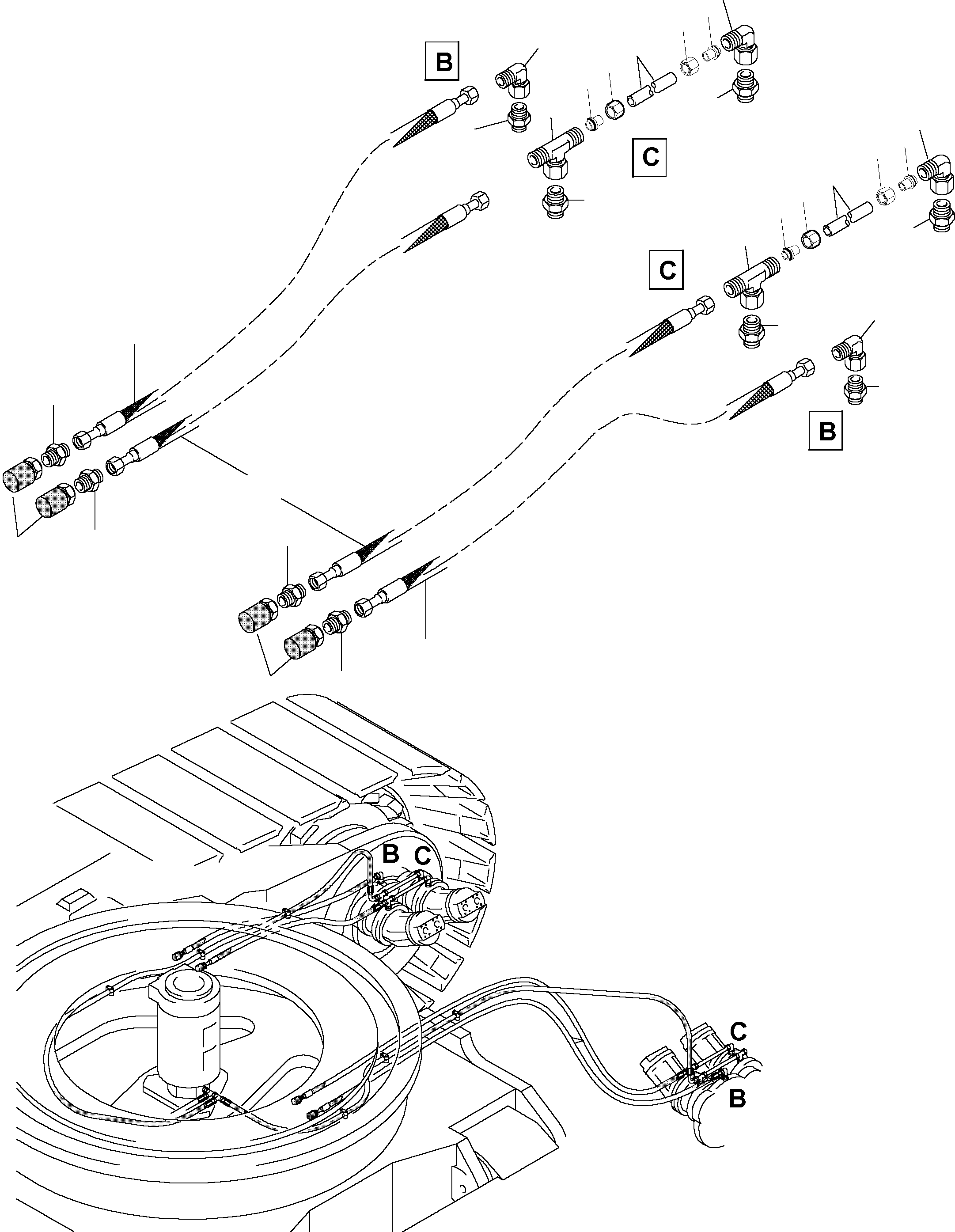 B
C
C
B
B C
C
B