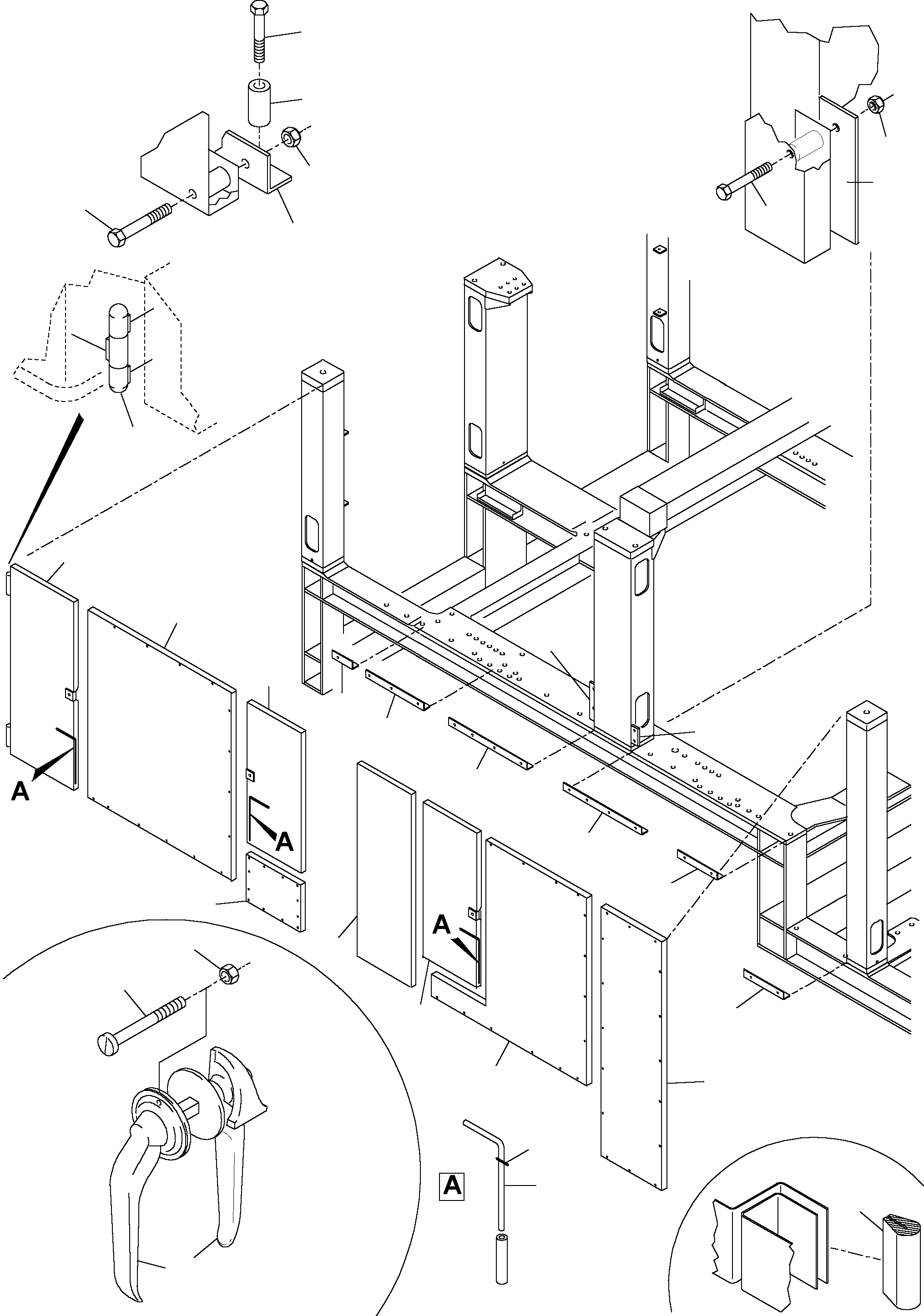 A

A

A

A