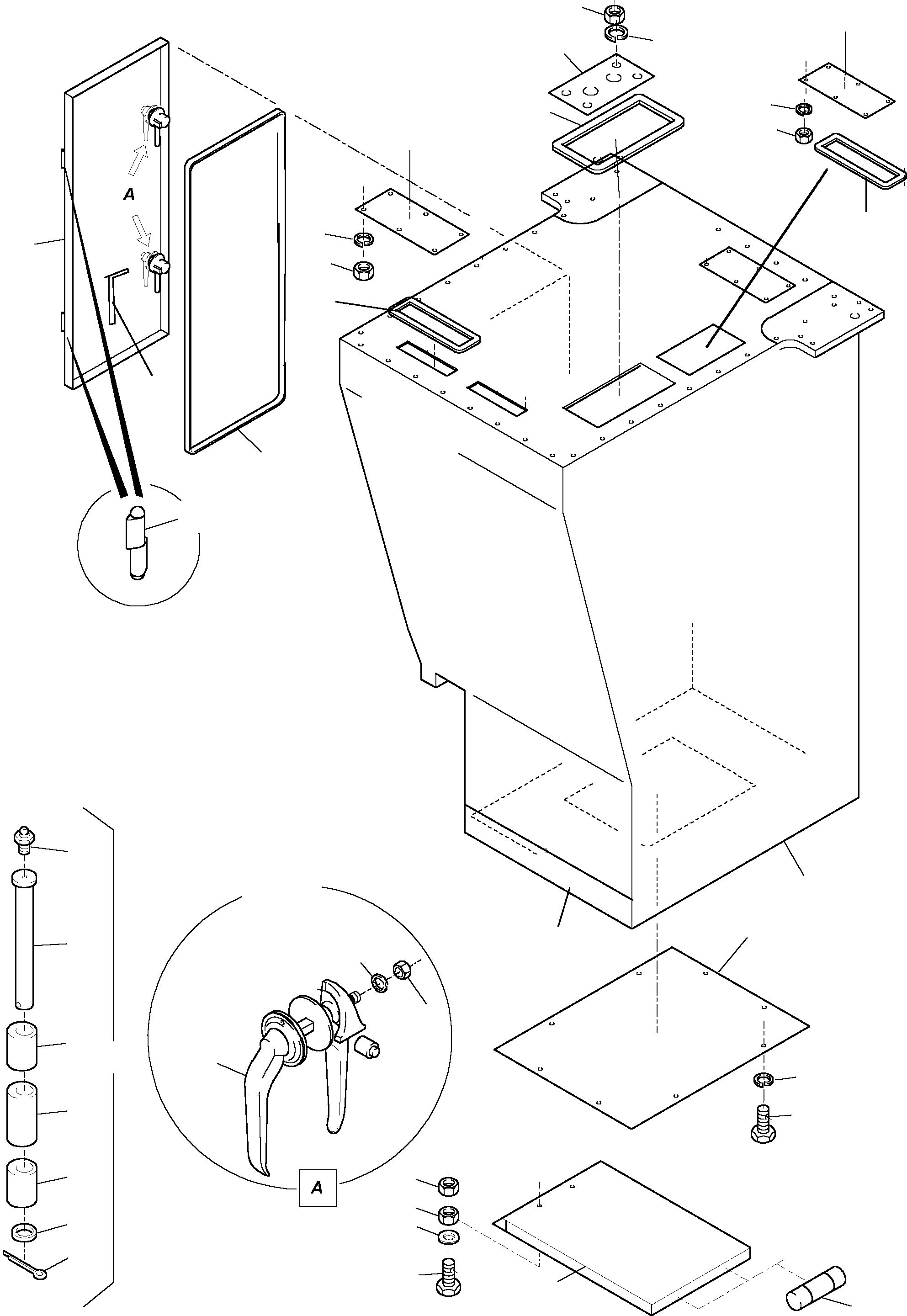 A

A