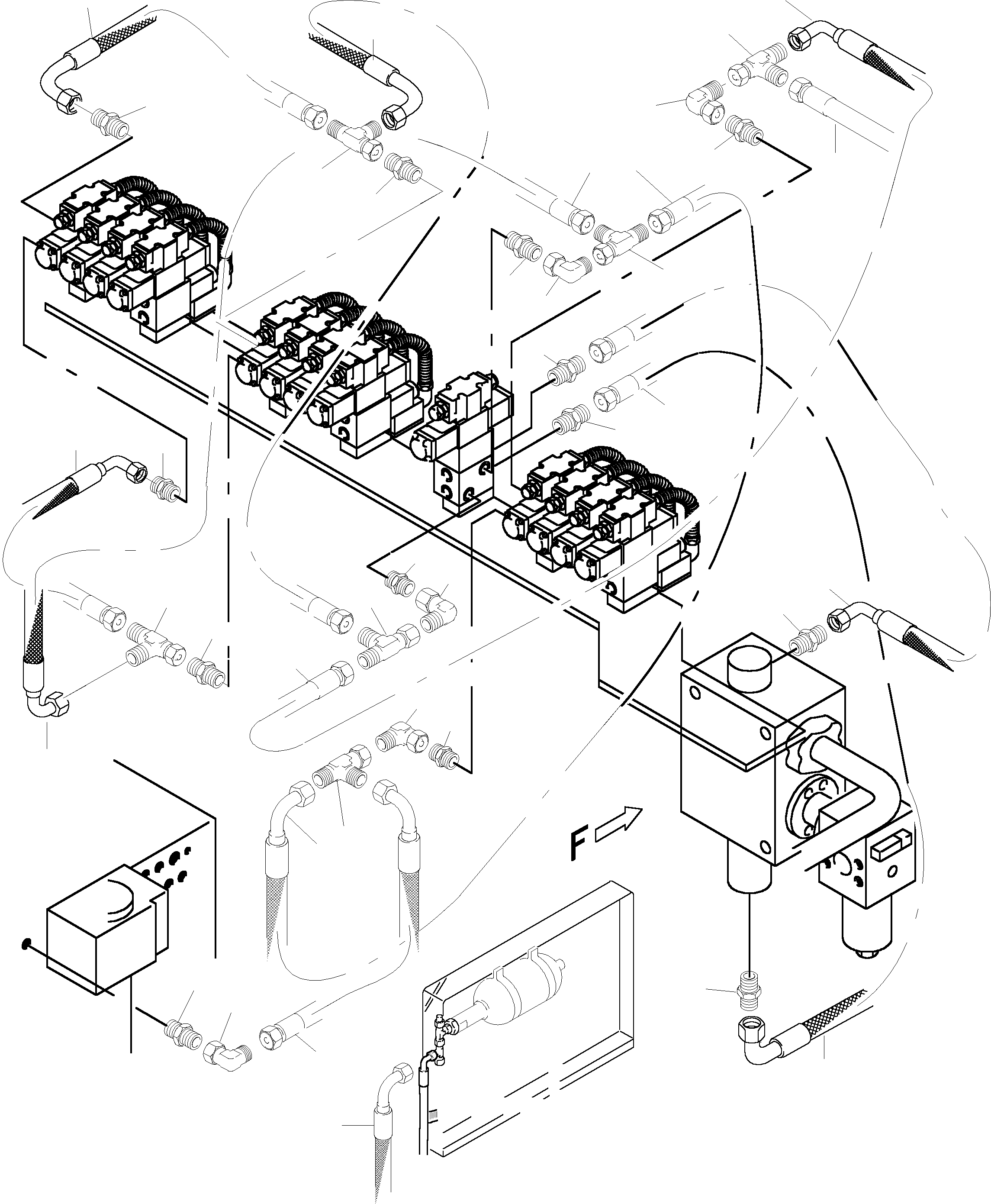 F