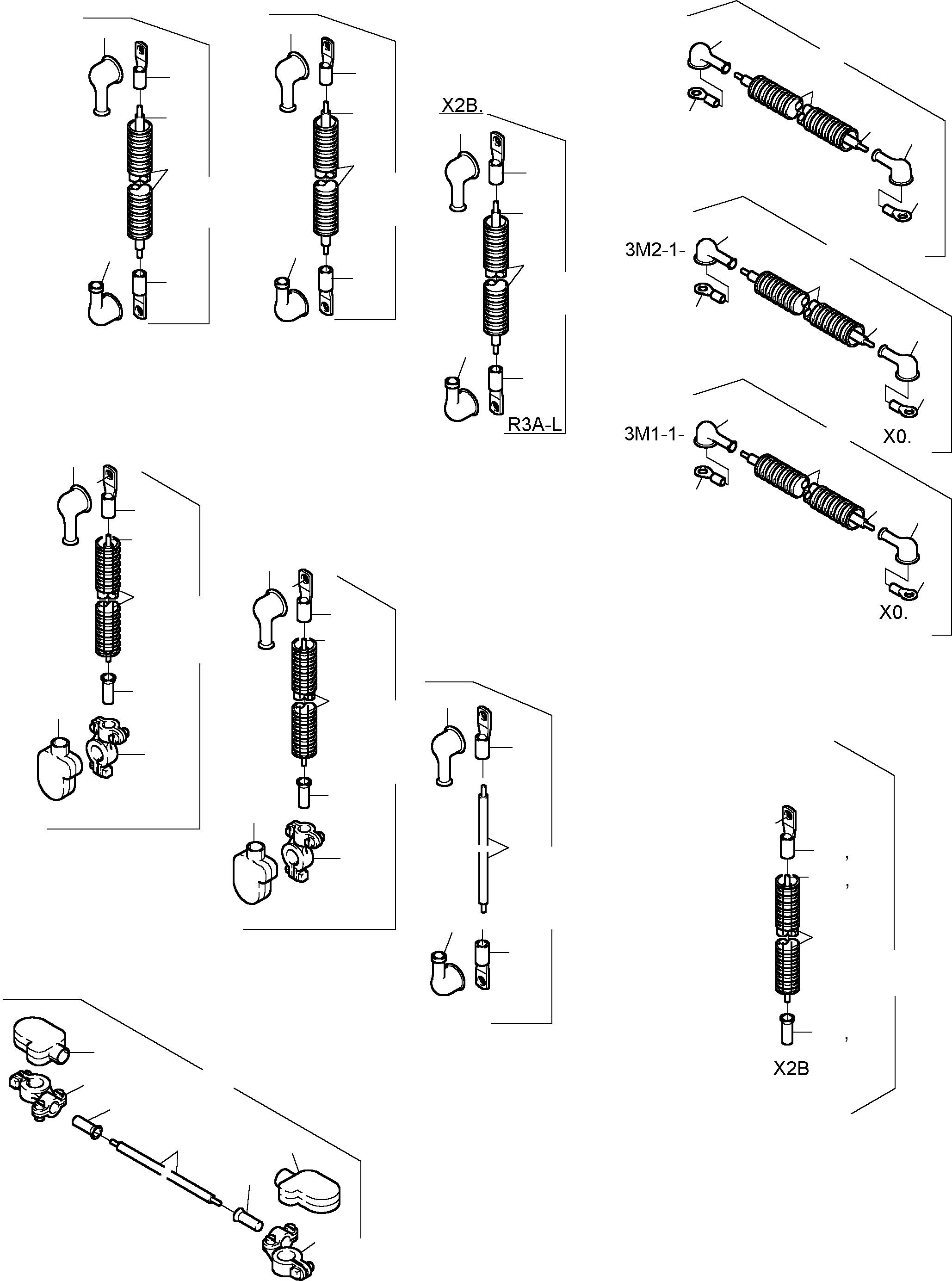 X2B.

R3A-L

3M2-1-

X0.

3M1-1-

X0.

,

,

,

X2B