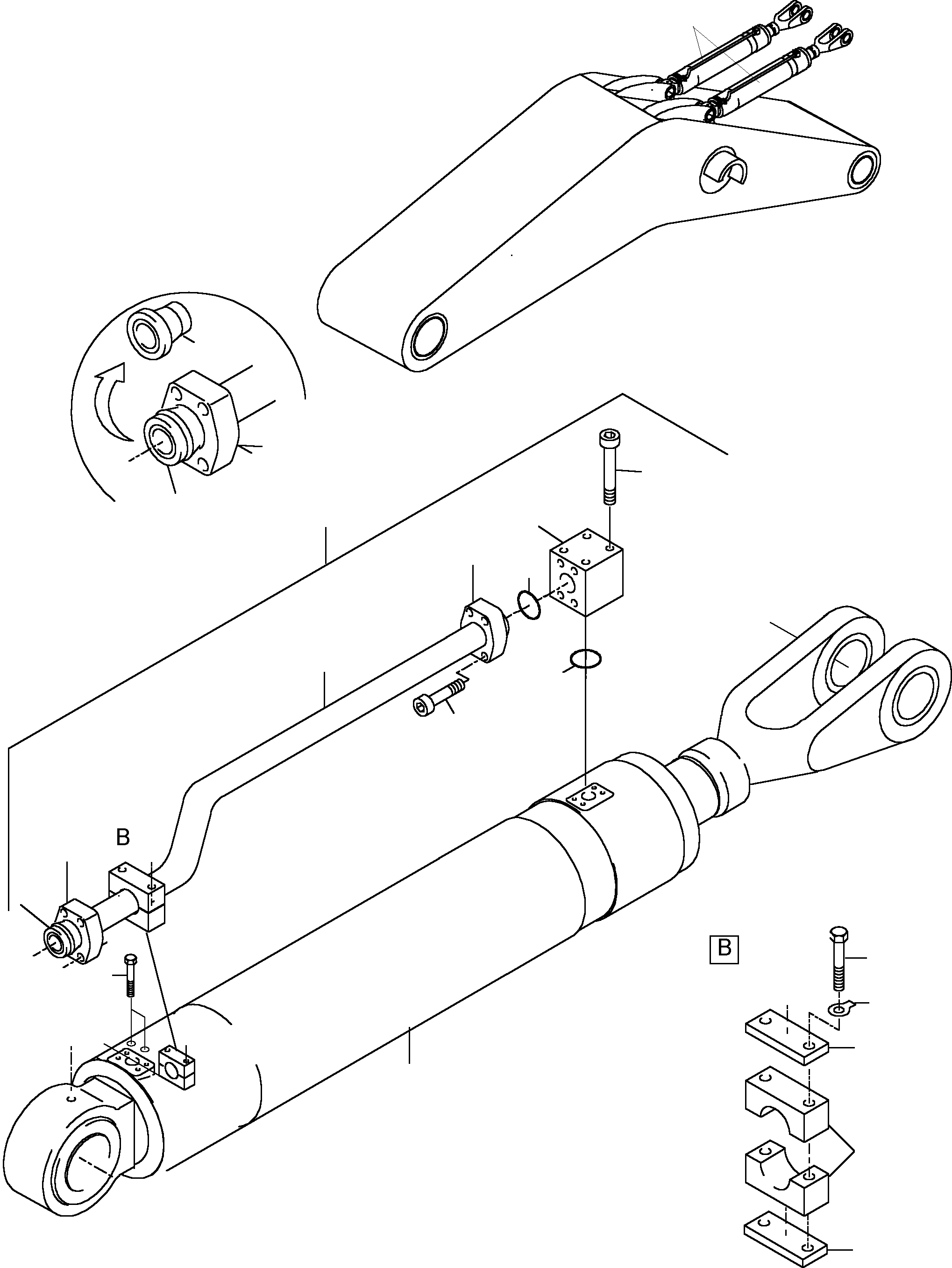 B

B