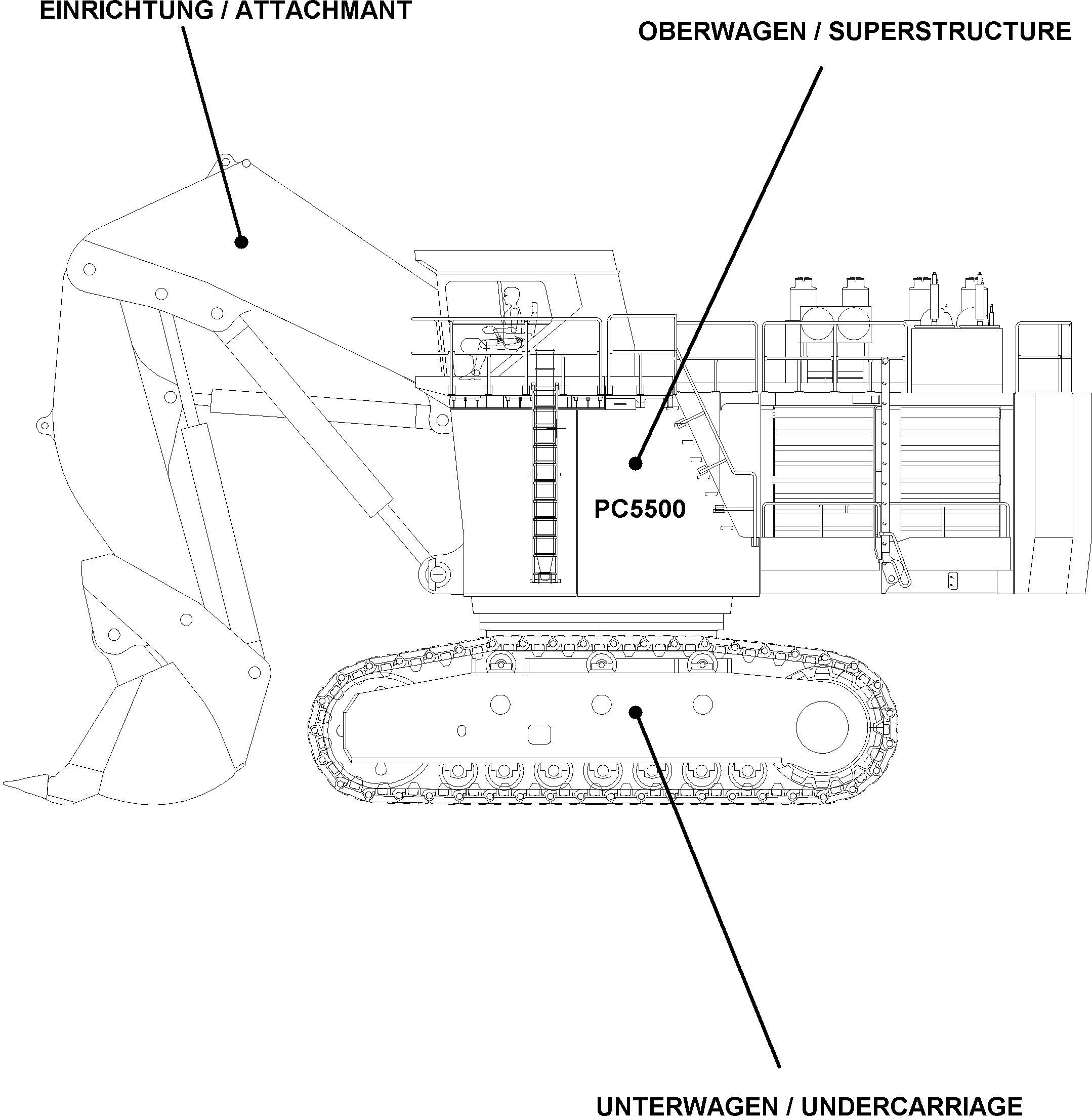 EINRICHTUNG / ATTACHMANT

OBERWAGEN / SUPERSTRUCTURE

PC5500

UNTERWAGEN / UNDERCARRIAGE