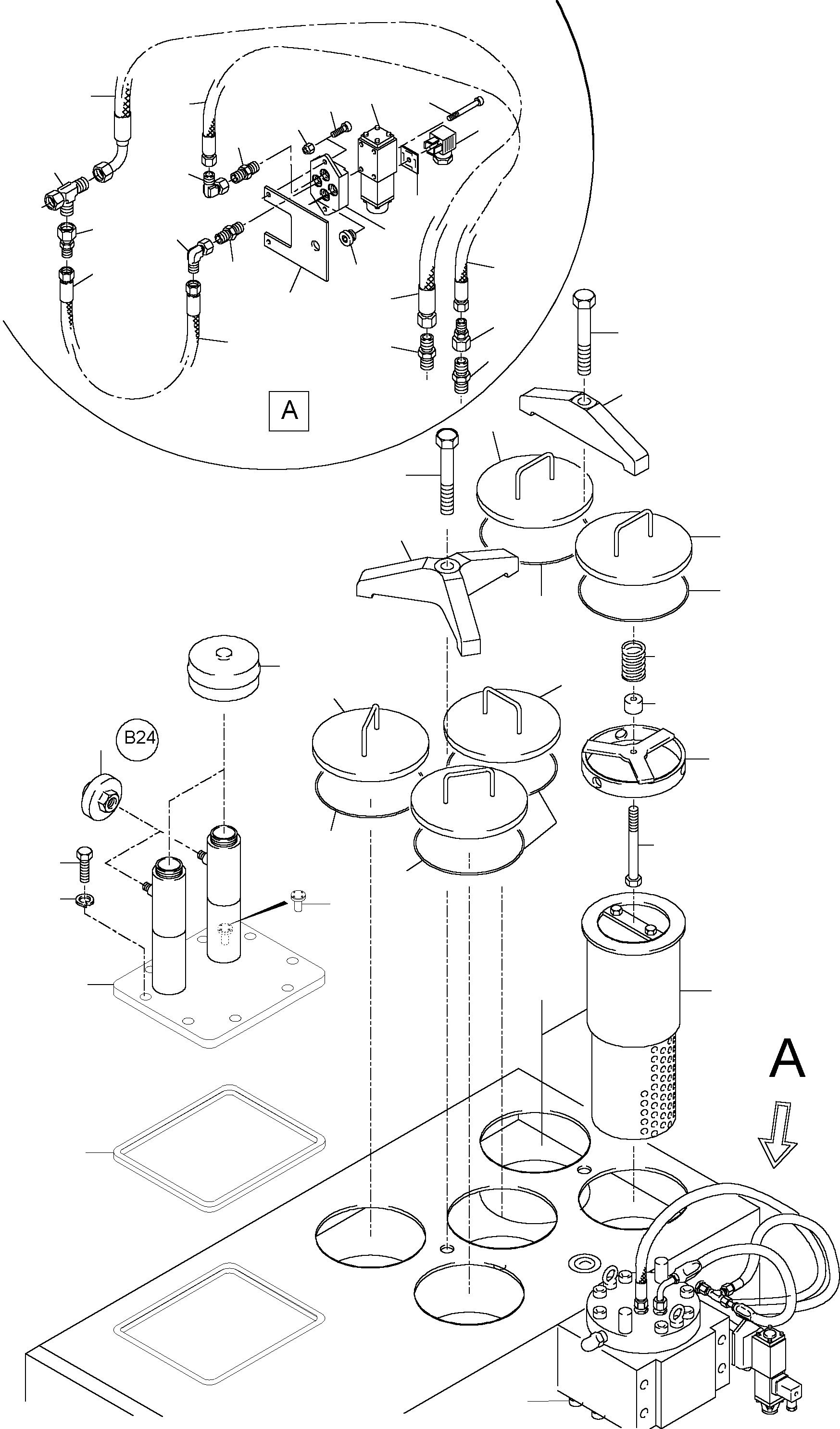 A

B24

A