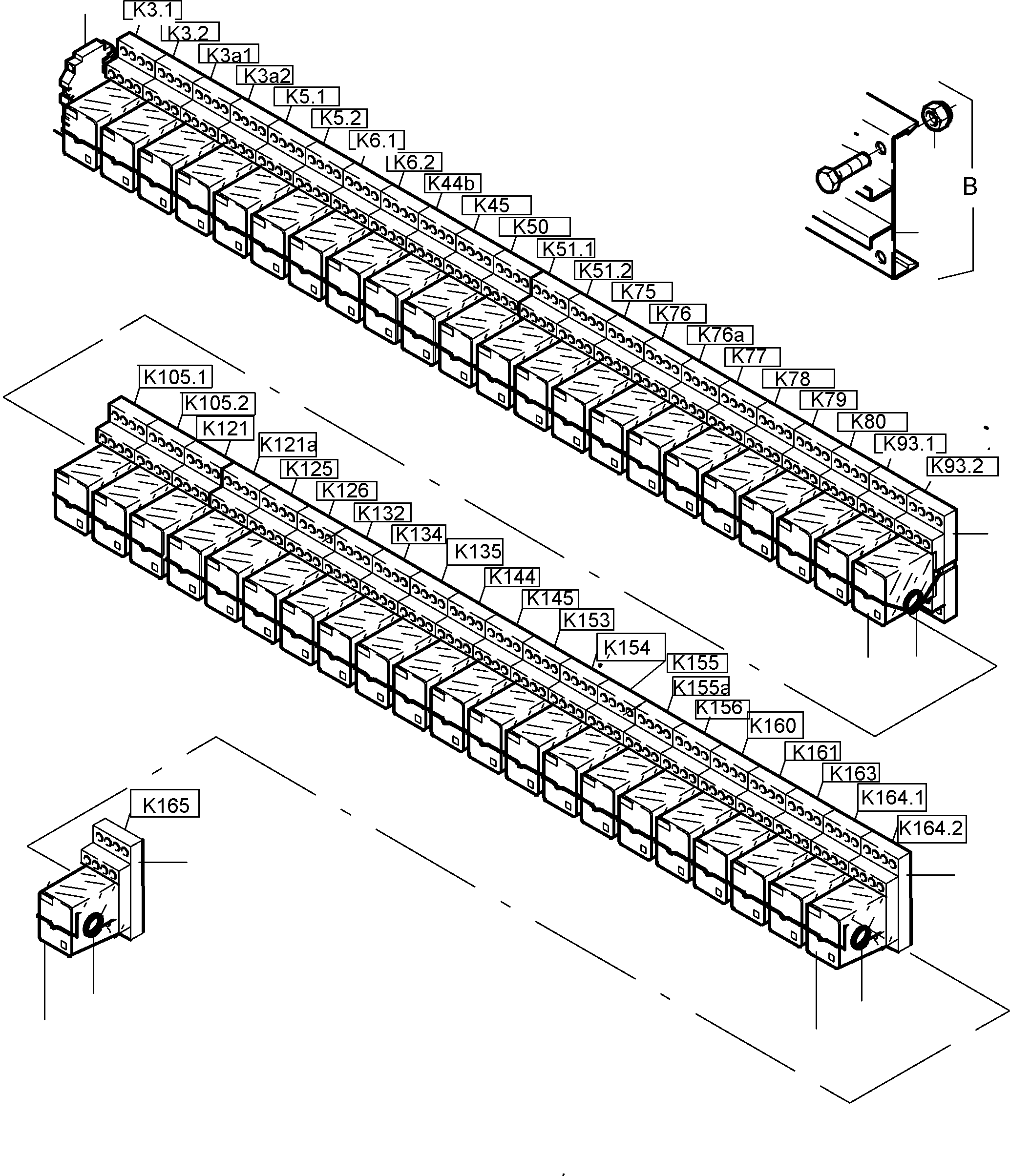 K3.1
K3.2
K3a1
K3a2
K5.1
K5.2
K6.1
K6.2
K44b
K45
K50
K51.1
K51.2
K75
K76
K76a
K77
K78
K79
K80
K93.1
K93.2
B
K105.1
K105.2
K121
K121a
K125
K126
K132
K134
K135
K144
K145
K153
K154
K155
K155a
K156
K160
K161
K163
K164.1
K164.2
K165