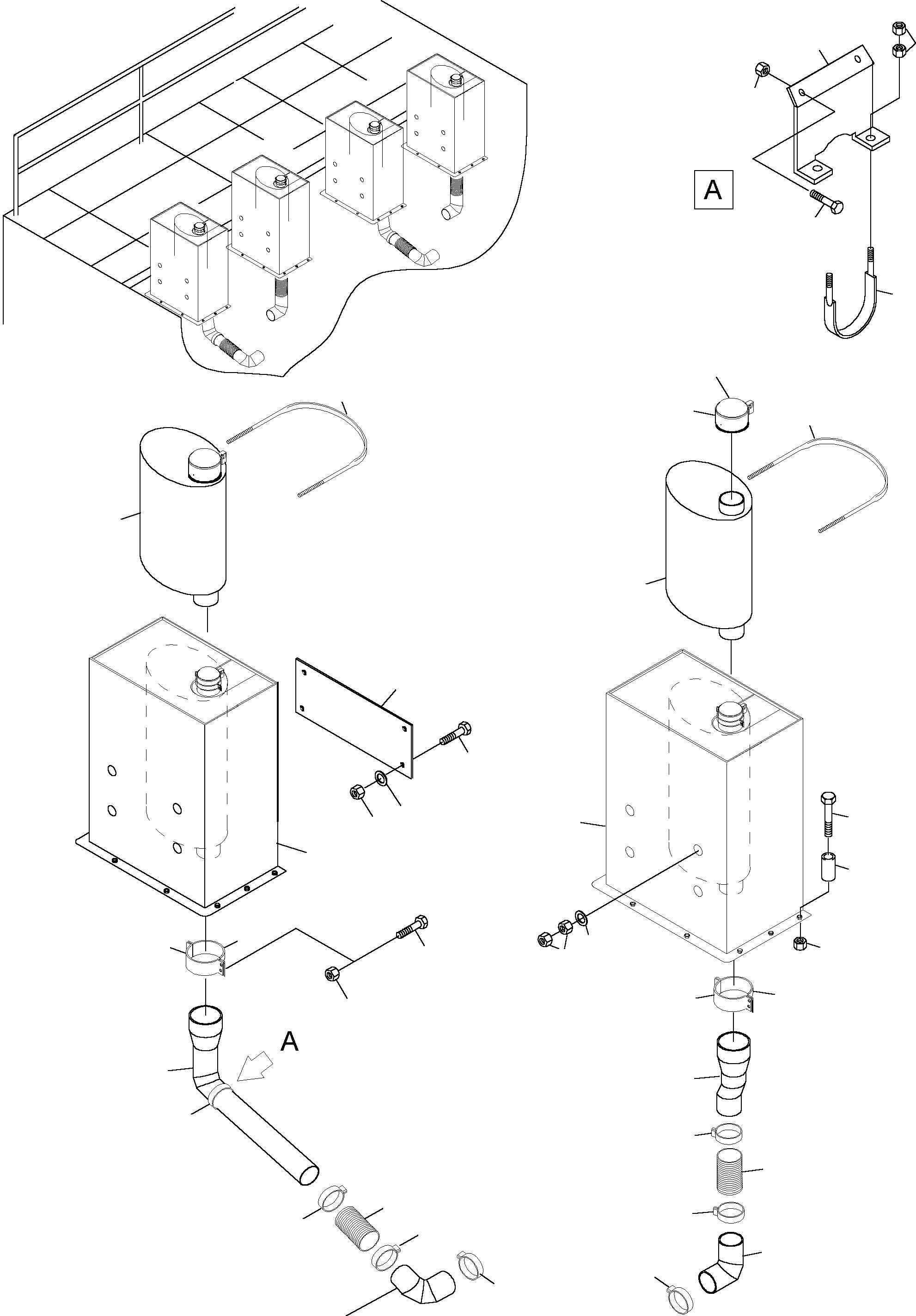 A

A