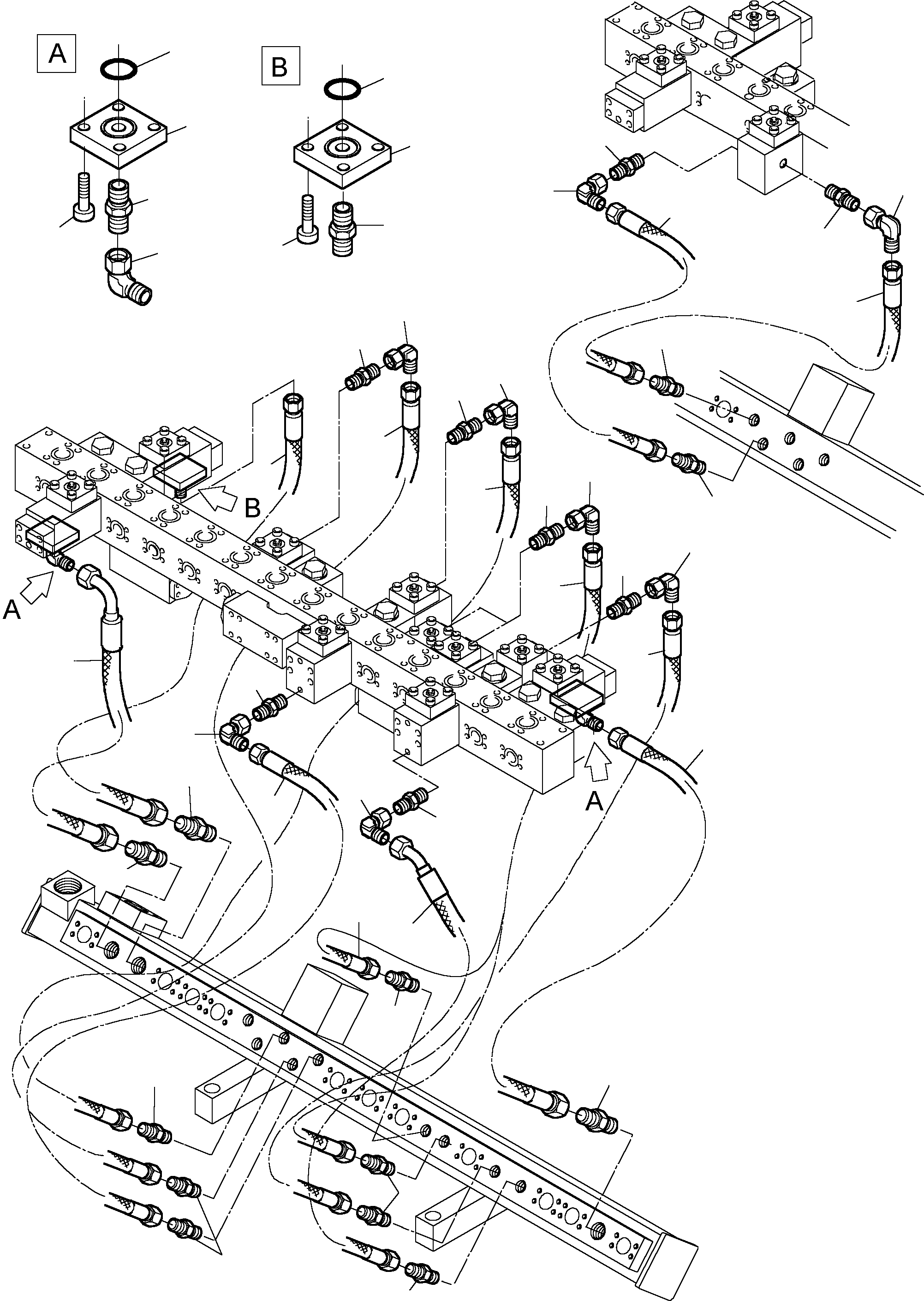 A
B
B
A
A