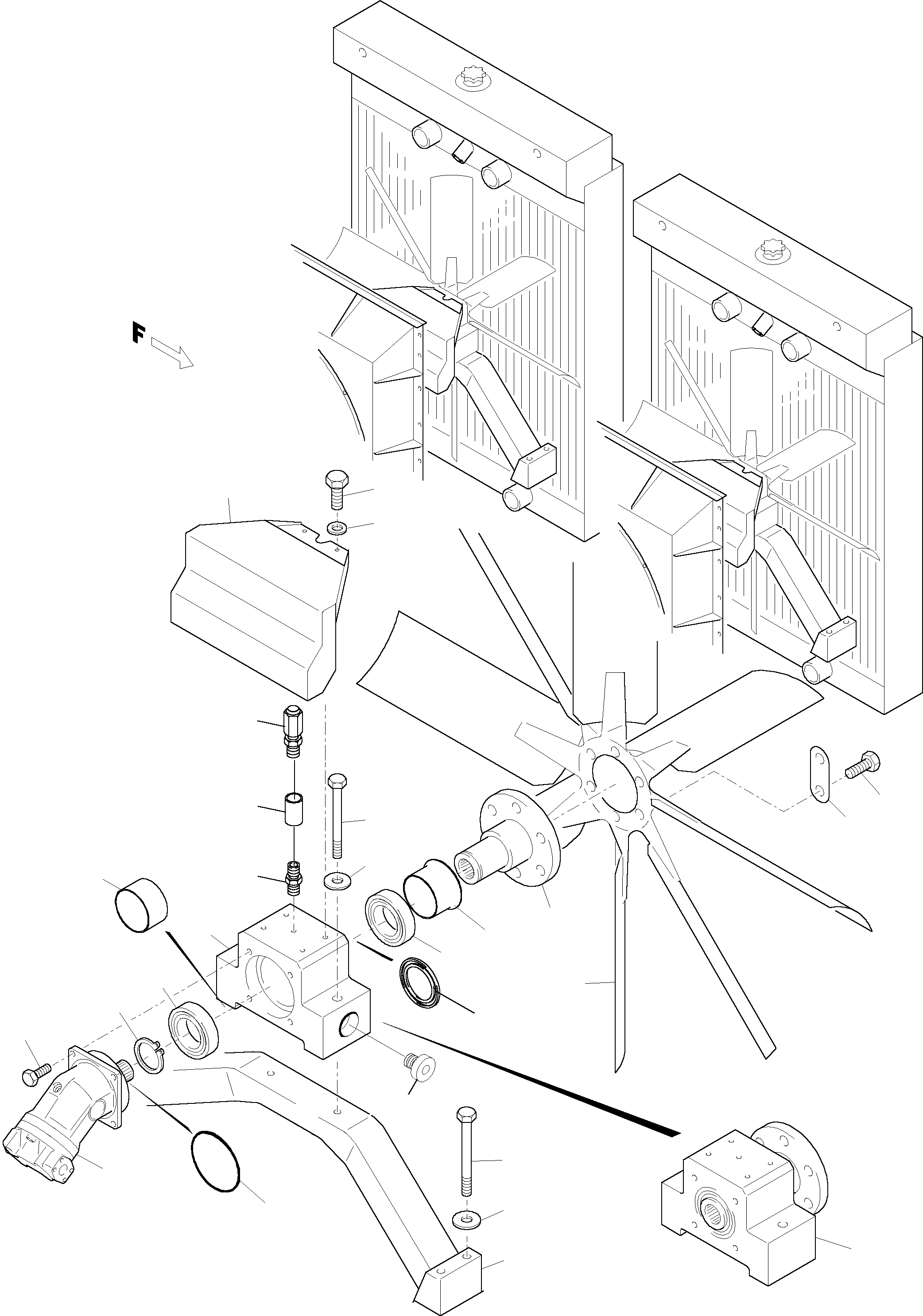 F