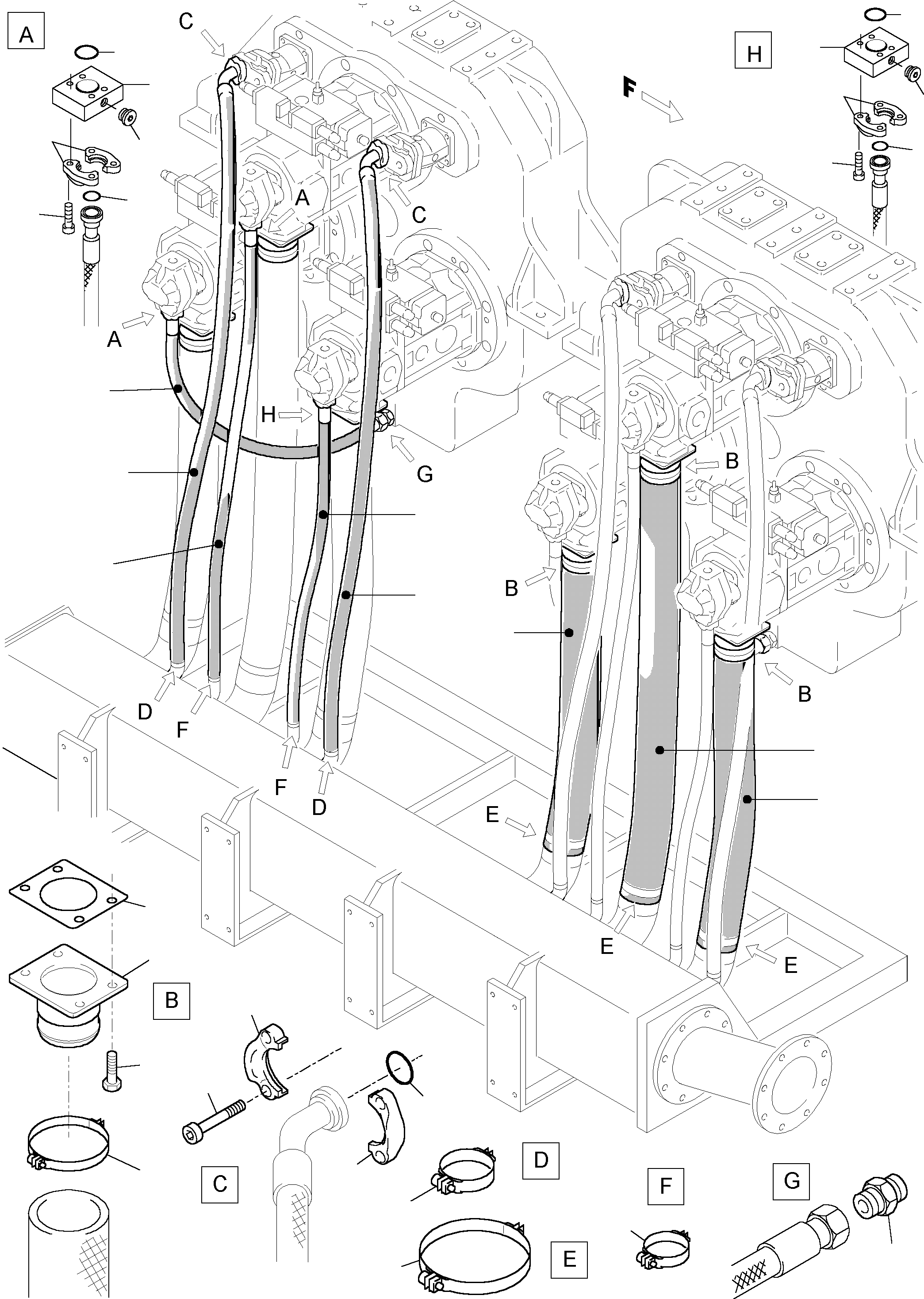 A
C
H
F
A
C
A
H
G
B
B
B
D
F
F
D
E
E
E
B
C
D
F
G
E