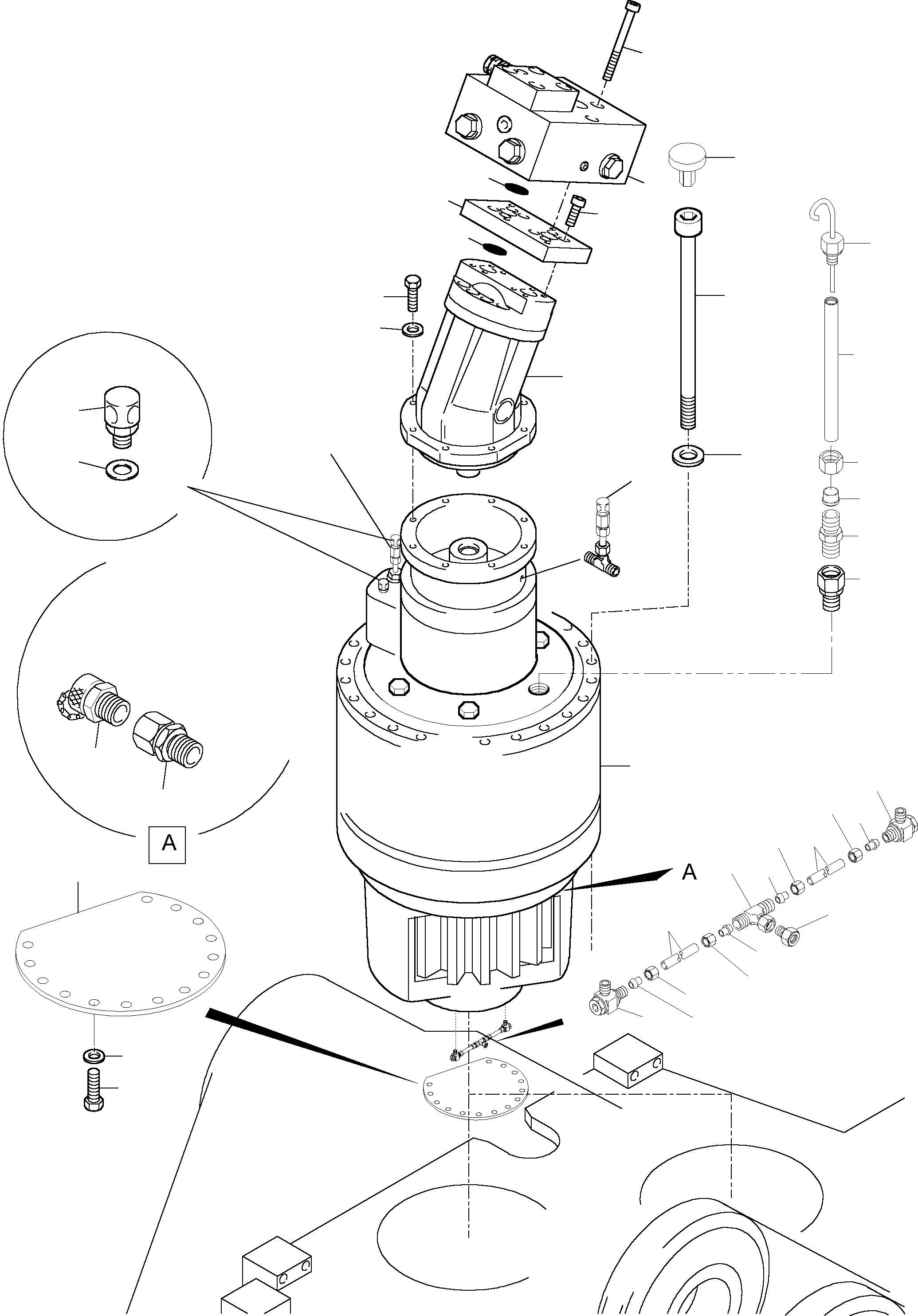 A
A